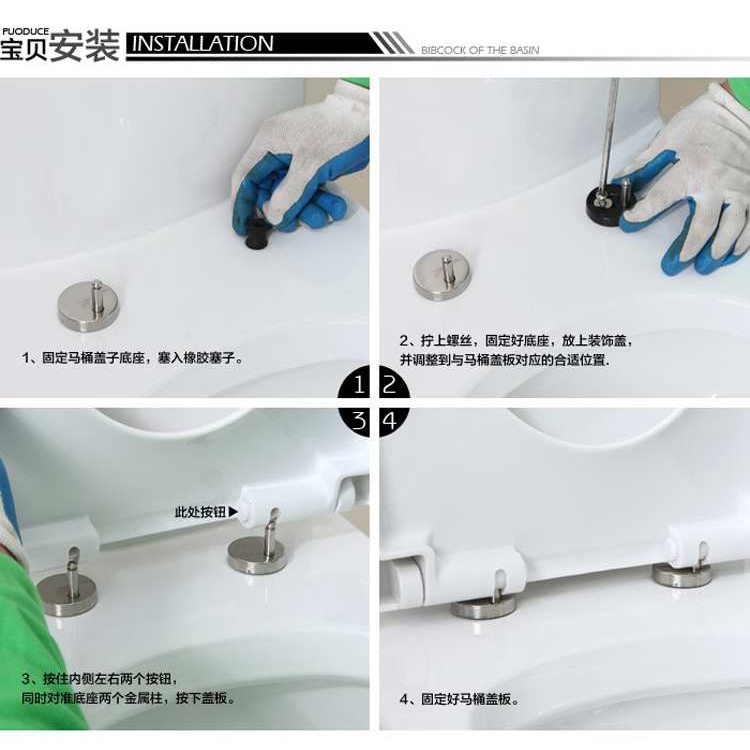 PUODUCE
宝贝安装 INSTALLATION

BIBCOCK OF THE BASIN

1、固定马桶盖子底座，塞入橡胶塞子。

2、拧上螺丝，固定好底座，放上装饰盖，并调整到与马桶盖板对应的合适位置.

1 2
3 4

此处按钮▶

3、按住内侧左右两个按钮，同时对准底座两个金属柱，按下盖板。

4、固定好马桶盖板。