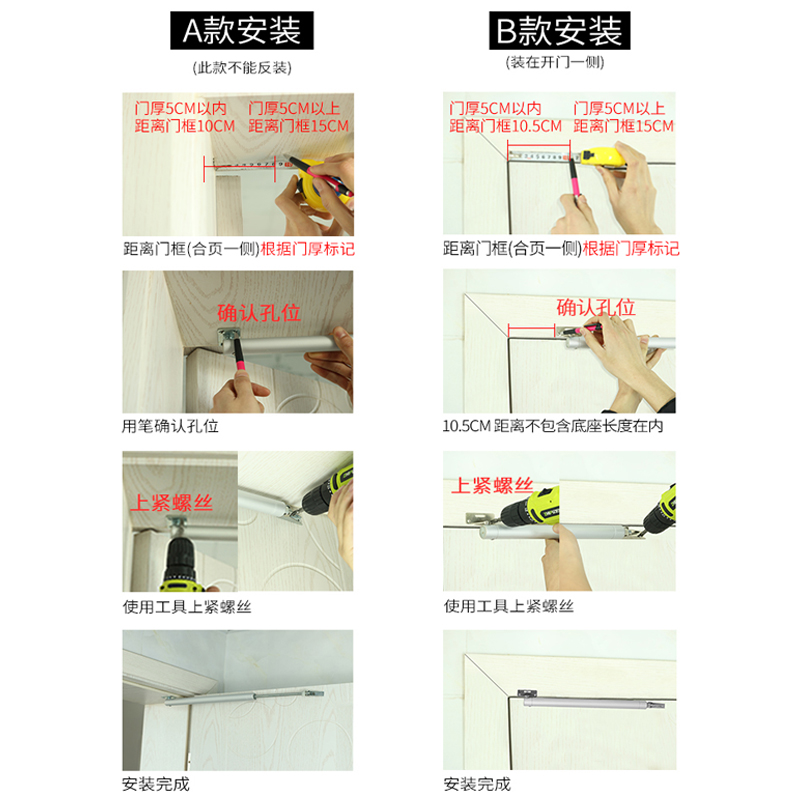 A款安装

(此款不能反装)

门厚5CM以内
距离门框10CM

门厚5CM以上
距离门框15CM

距离门框(合页一侧)根据门厚标记

确认孔位

用笔确认孔位

上紧螺丝

使用工具上紧螺丝

安装完成

B款安装

(装在开门一侧)

门厚5CM以内
距离门框10.5CM

门厚5CM以上
距离门框15CM

距离门框(合页一侧)根据门厚标记

确认孔位

10.5CM 距离不包含底座长度在内

上紧螺丝

使用工具上紧螺丝

安装完成