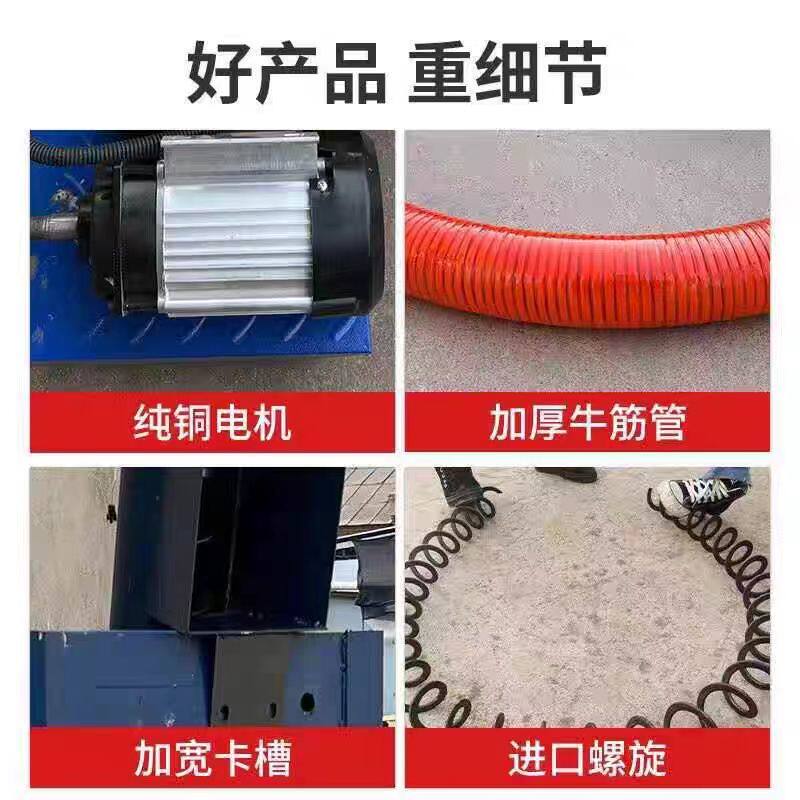 好产品 重细节

纯铜电机

加厚牛筋管

加宽卡槽

进口螺旋