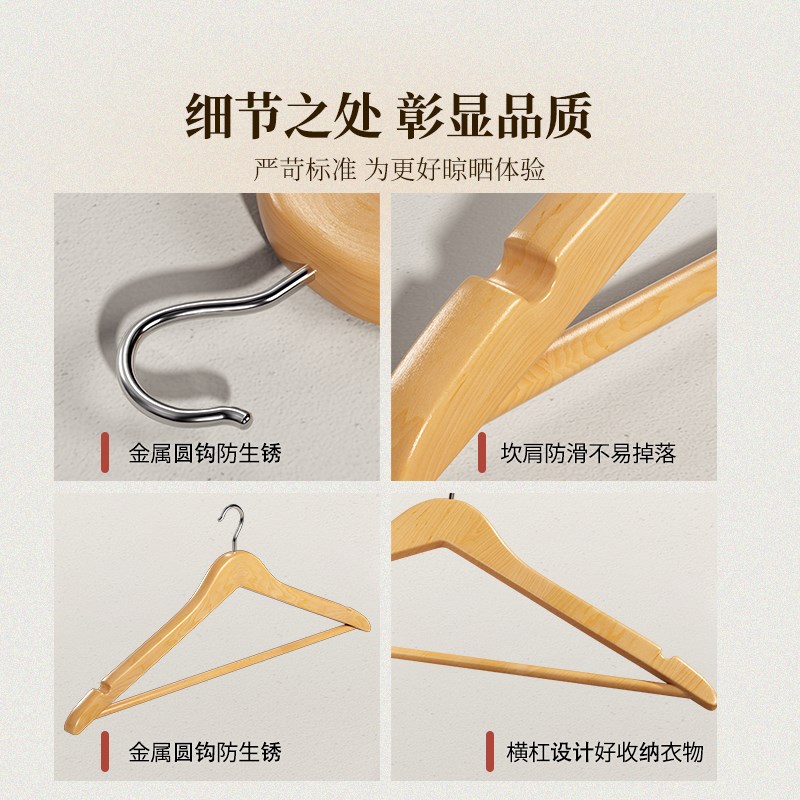 细节之处 彰显品质

严苛标准 为更好晾晒体验

金属圆钩防生锈

坎肩防滑不易掉落

金属圆钩防生锈

横杠设计好收纳衣物