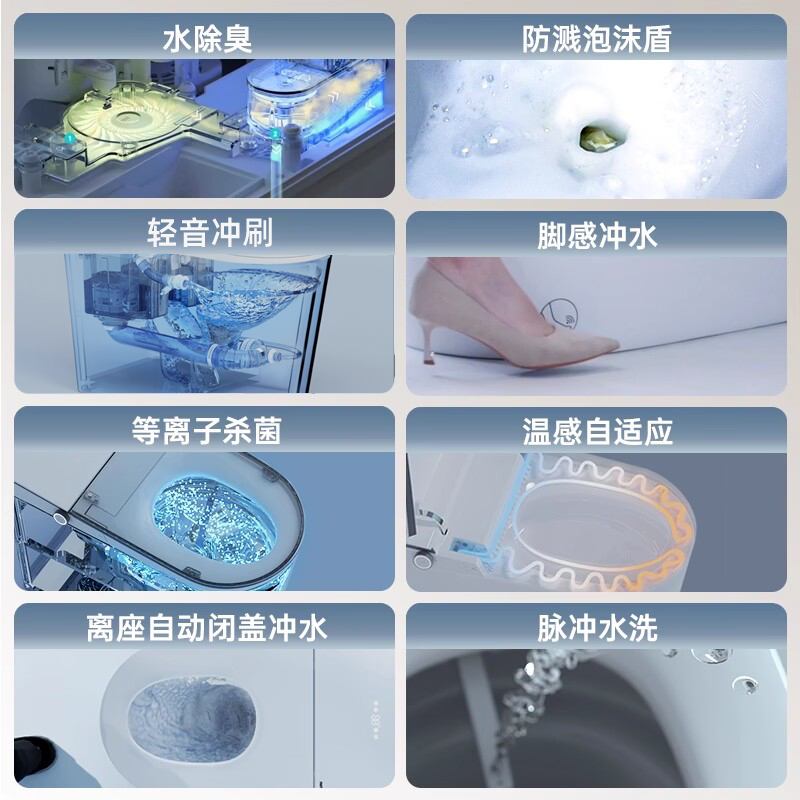 水除臭

防溅泡沫盾

轻音冲刷

脚感冲水

等离子杀菌

温感自适应

离座自动闭盖冲水

脉冲水洗