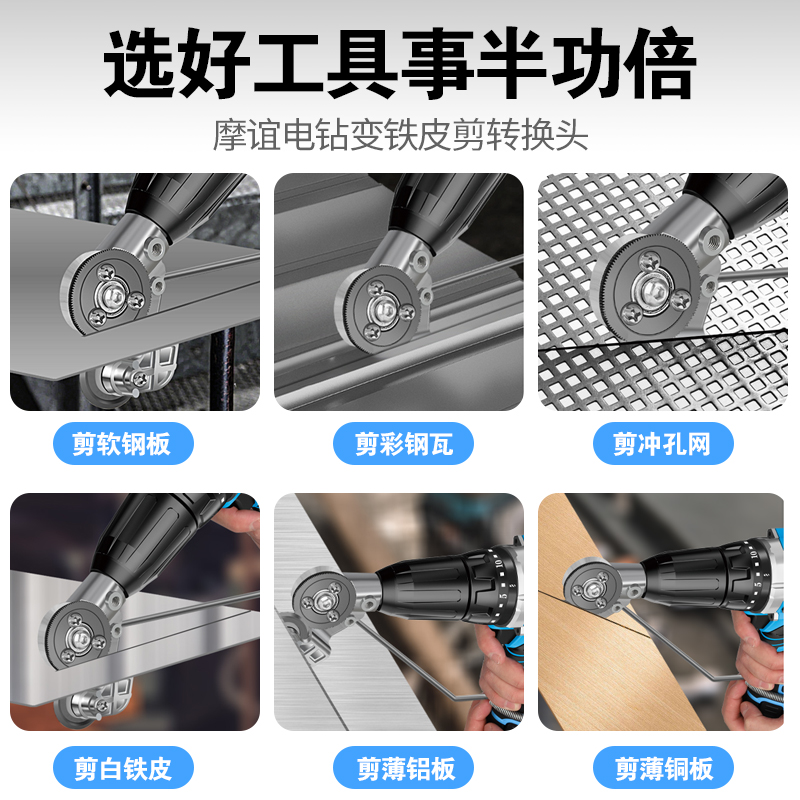 选好工具事半功倍

摩谊电钻变铁皮剪转换头

剪软钢板

剪彩钢瓦

剪冲孔网

剪白铁皮

剪薄铝板

剪薄铜板