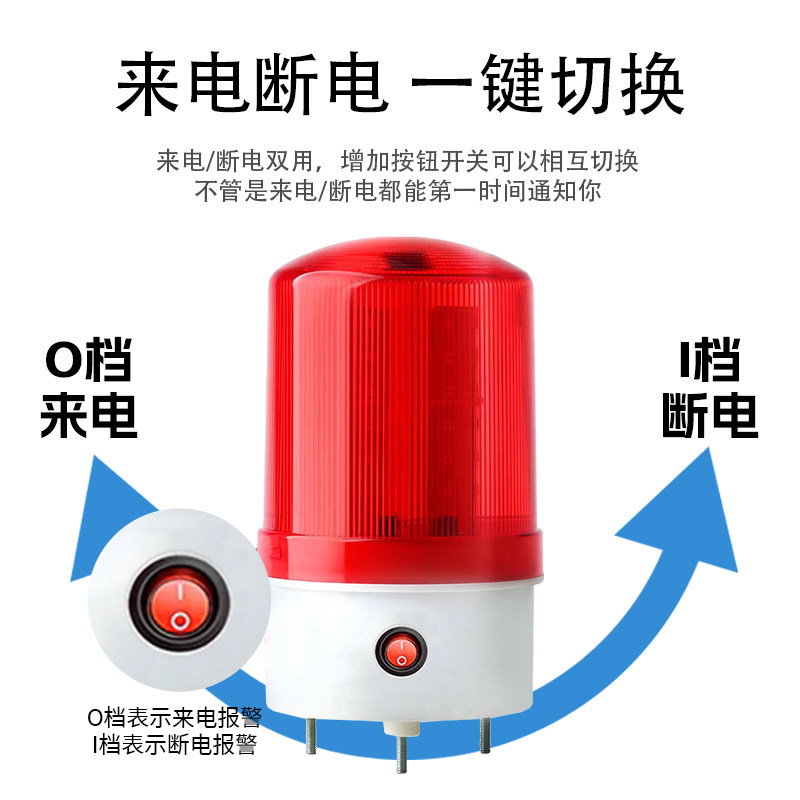 来电断电 一键切换

来电/断电双用，增加按钮开关可以相互切换
不管是来电/断电都能第一时间通知你

O档
来电

I档
断电

O档表示来电报警
I档表示断电报警