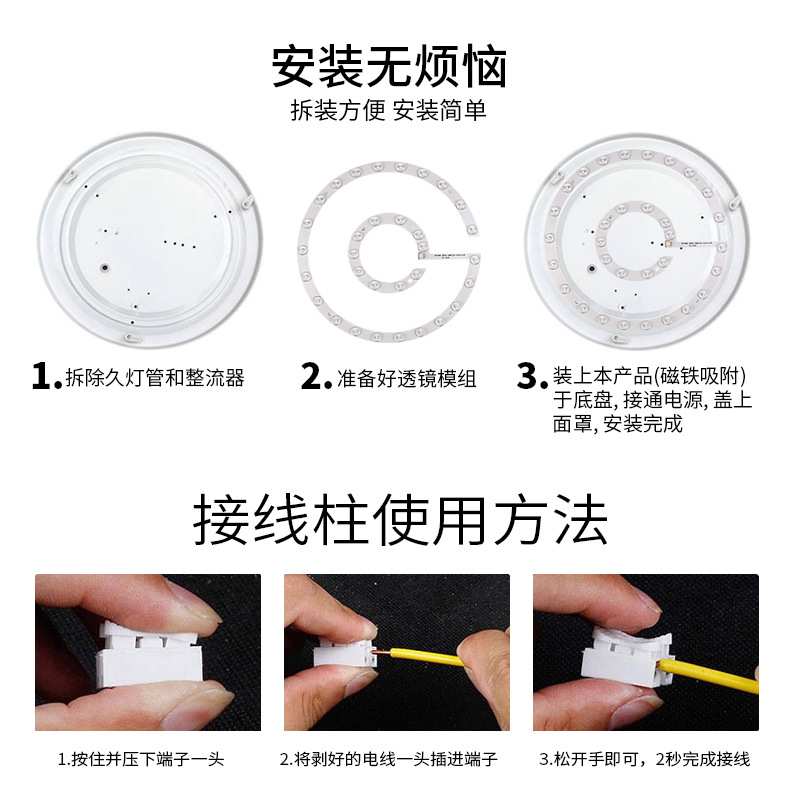 安装无烦恼
拆装方便 安装简单

1. 拆除久灯管和整流器

2. 准备好透镜模组

3. 装上本产品(磁铁吸附)于底盘, 接通电源, 盖上面罩, 安装完成

接线柱使用方法

1.按住并压下端子一头

2.将剥好的电线一头插进端子

3.松开手即可，2秒完成接线