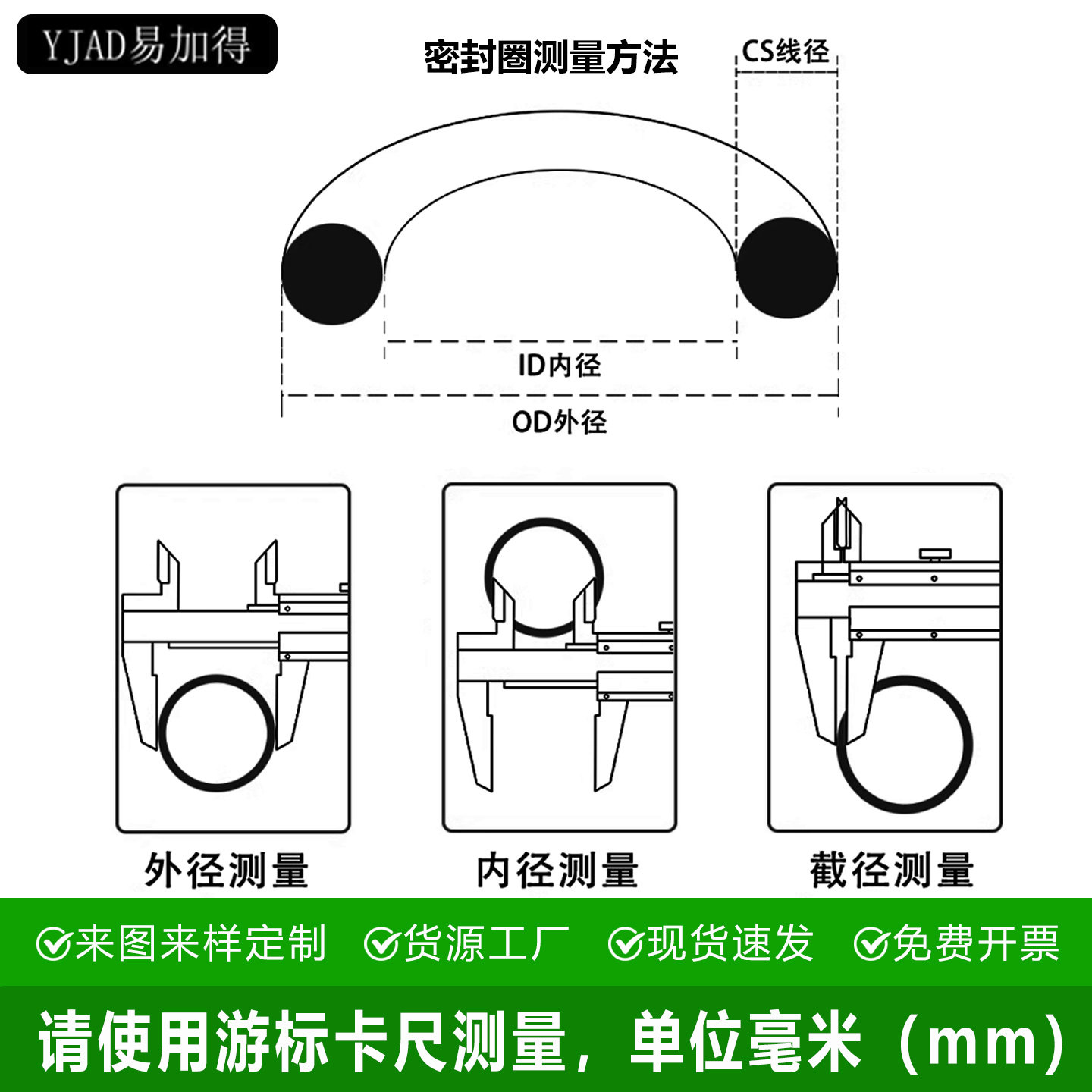 YJAD易加得

密封圈测量方法

CS线径

ID内径

OD外径

外径测量

内径测量

截径测量

来图来样定制 货源工厂 现货速发 免费开票

请使用游标卡尺测量，单位毫米（mm）