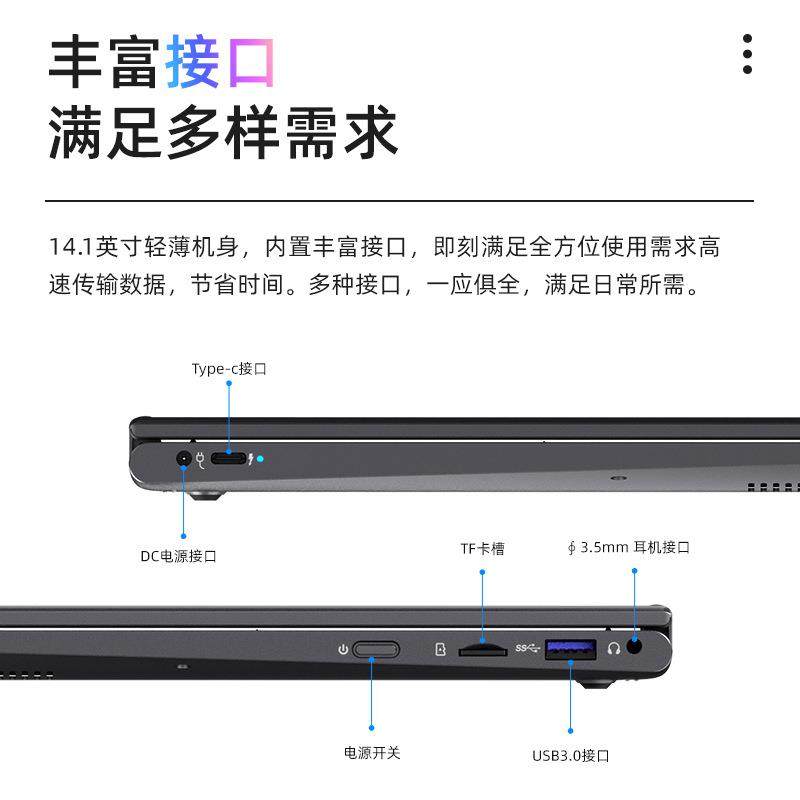 丰富接口
满足多样需求

14.1英寸轻薄机身，内置丰富接口，即刻满足全方位使用需求高速传输数据，节省时间。多种接口，一应俱全，满足日常所需。

Type-c接口

DC电源接口

TF卡槽

ϕ 3.5mm 耳机接口

电源开关

USB3.0接口