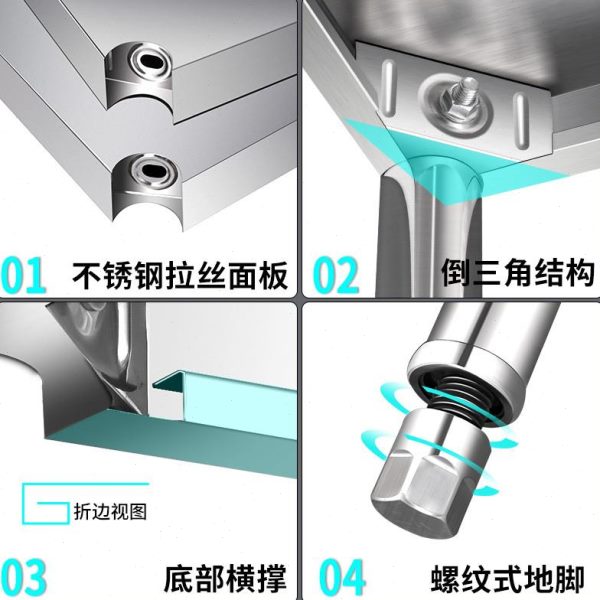 01 不锈钢拉丝面板

02 倒三角结构

折边视图

03 底部横撑

04 螺纹式地脚