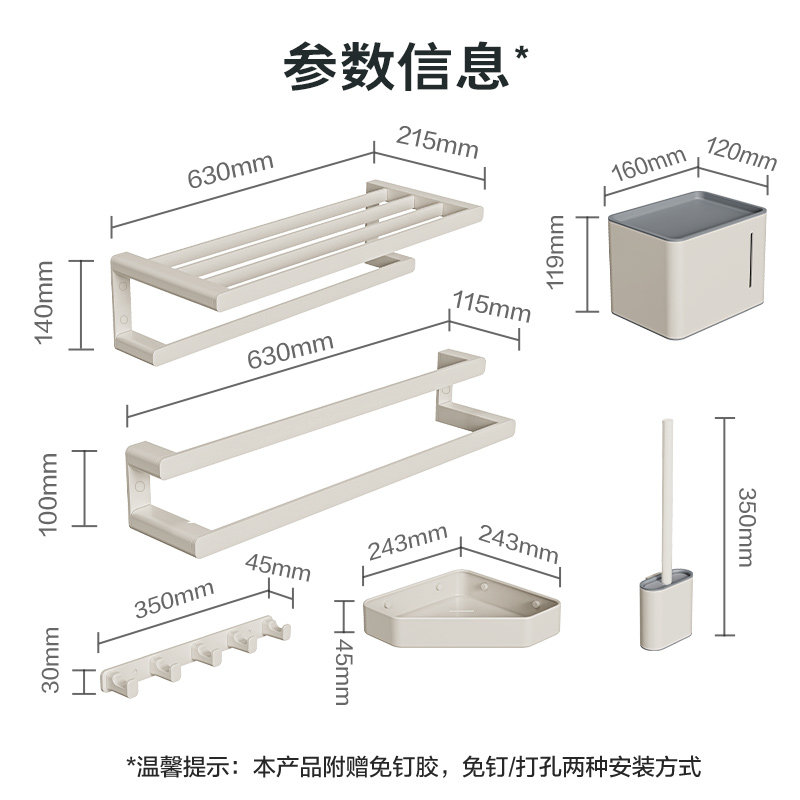 参数信息*

630mm
215mm
140mm

160mm
120mm
119mm

630mm
115mm
100mm

350mm

350mm
45mm
30mm

243mm
243mm
45mm

*温馨提示：本产品附赠免钉胶，免钉/打孔两种安装方式