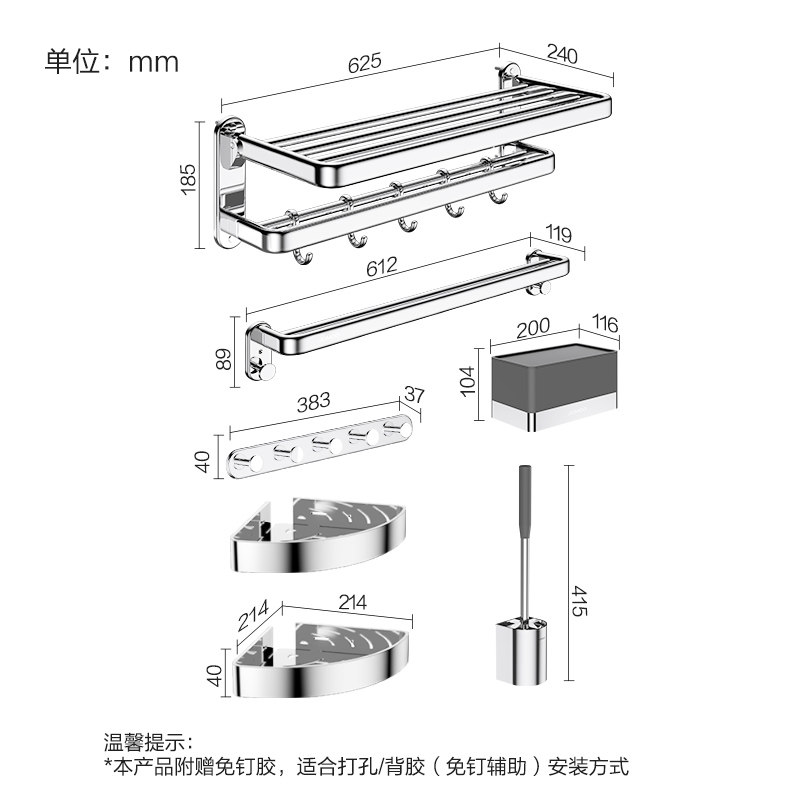 单位：mm

625
240
185

612
119
89

200
116
104

383
37
40

214
214
40

415

温馨提示：
*本产品附赠免钉胶，适合打孔/背胶（免钉辅助）安装方式