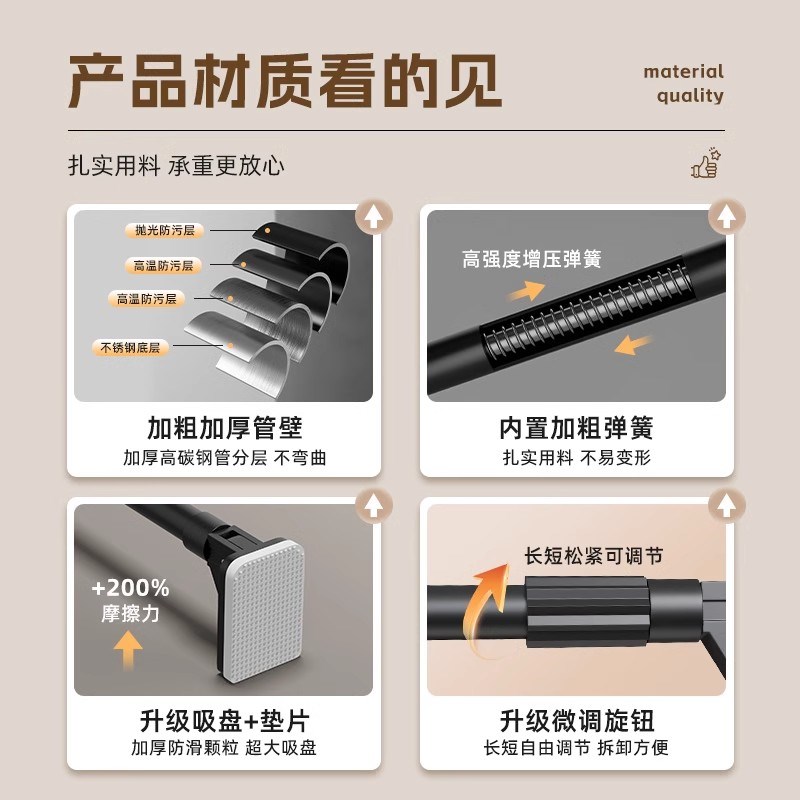 产品材质看的见

material quality

扎实用料 承重更放心

抛光防污层
高温防污层
高温防污层
不锈钢底层

加粗加厚管壁
加厚高碳钢管分层 不弯曲

高强度增压弹簧

内置加粗弹簧
扎实用料 不易变形

+200%
摩擦力

升级吸盘+垫片
加厚防滑颗粒 超大吸盘

长短松紧可调节

升级微调旋钮
长短自由调节 拆卸方便