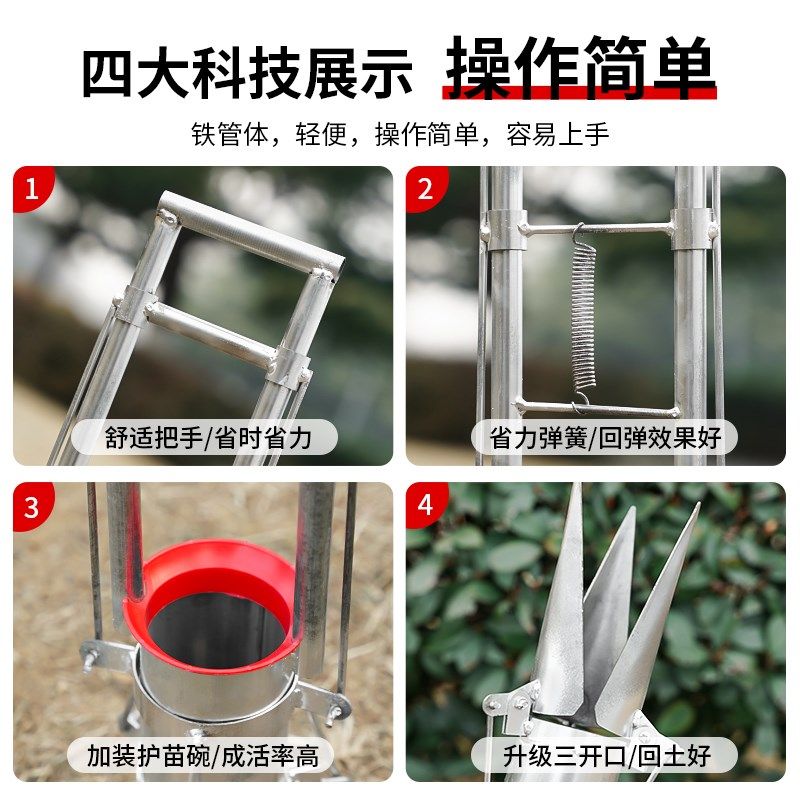 四大科技展示 操作简单

铁管体，轻便，操作简单，容易上手

1
舒适把手/省时省力

2
省力弹簧/回弹效果好

3
加装护苗碗/成活率高

4
升级三开口/回土好