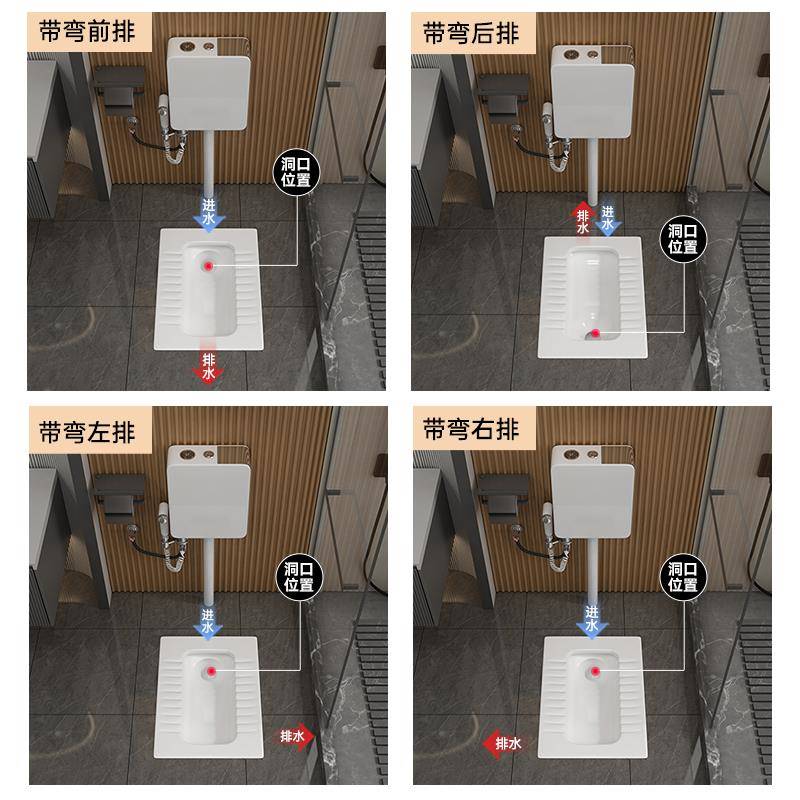 带弯前排

洞口位置

进水

排水

带弯后排

排水

进水

洞口位置

带弯左排

洞口位置

进水

排水

带弯右排

洞口位置

进水

排水