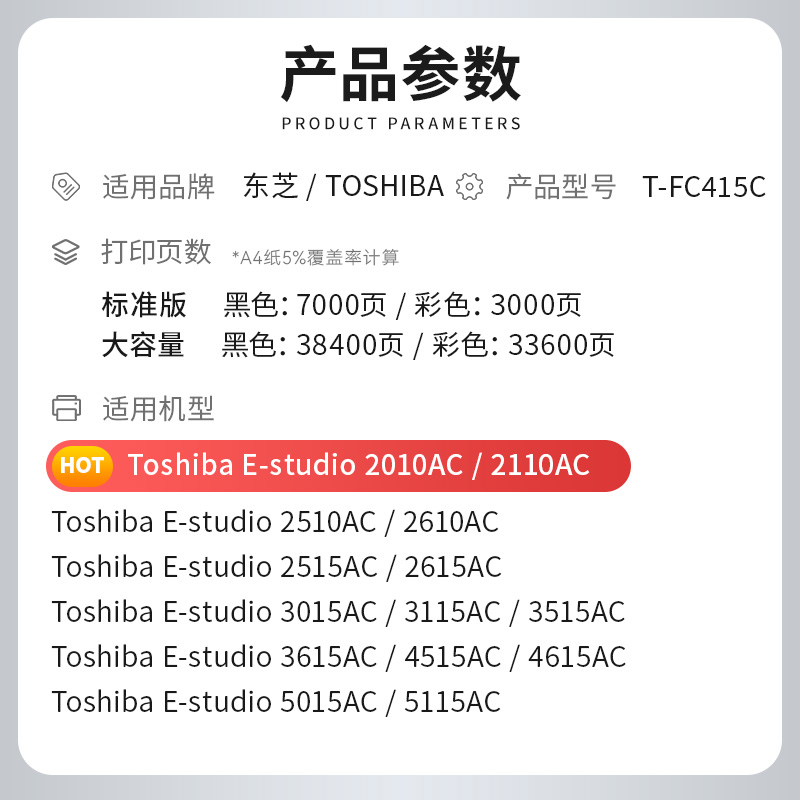 产品参数

PRODUCT PARAMETERS

适用品牌 东芝 / TOSHIBA 产品型号 T-FC415C

打印页数 *A4纸5%覆盖率计算

标准版 黑色: 7000页 / 彩色: 3000页
大容量 黑色: 38400页 / 彩色: 33600页

适用机型

HOT Toshiba E-studio 2010AC / 2110AC

Toshiba E-studio 2510AC / 2610AC
Toshiba E-studio 2515AC / 2615AC
Toshiba E-studio 3015AC / 3115AC / 3515AC
Toshiba E-studio 3615AC / 4515AC / 4615AC
Toshiba E-studio 5015AC / 5115AC