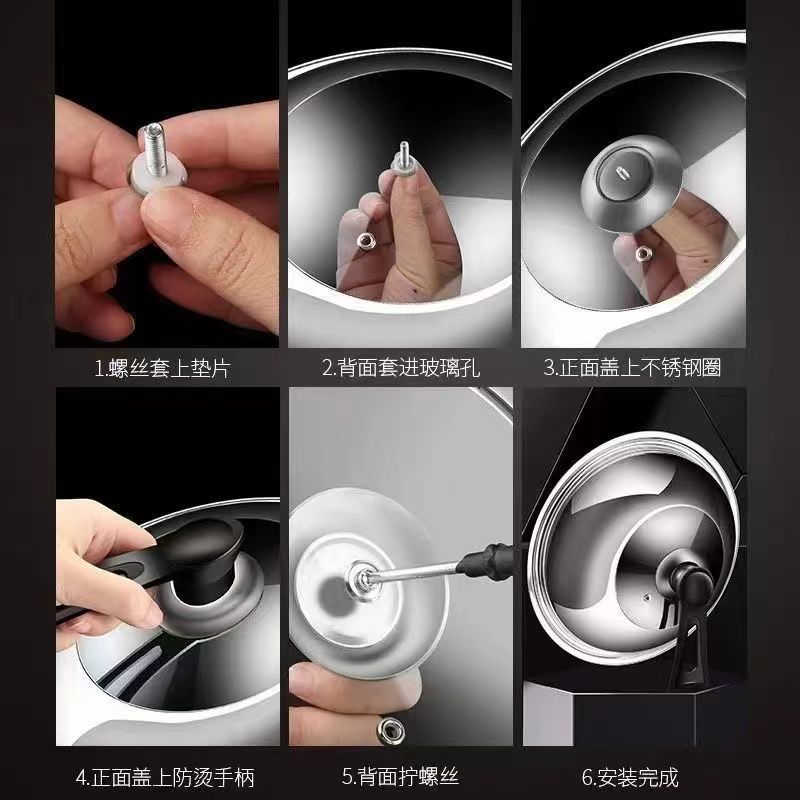 1.螺丝套上垫片

2.背面套进玻璃孔

3.正面盖上不锈钢圈

4.正面盖上防烫手柄

5.背面拧螺丝

6.安装完成