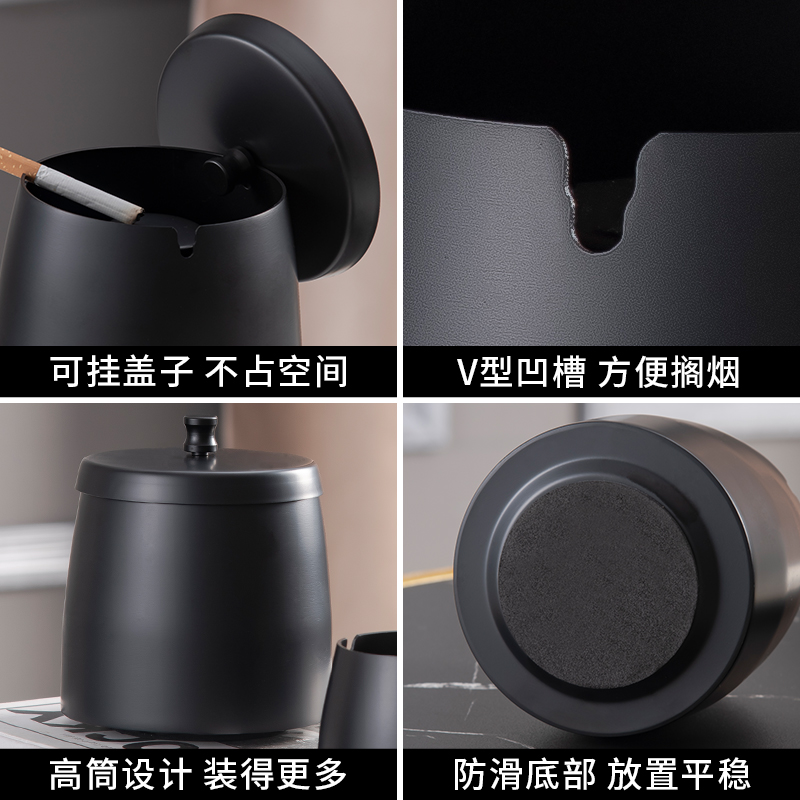 可挂盖子 不占空间

V型凹槽 方便搁烟

高筒设计 装得更多

防滑底部 放置平稳