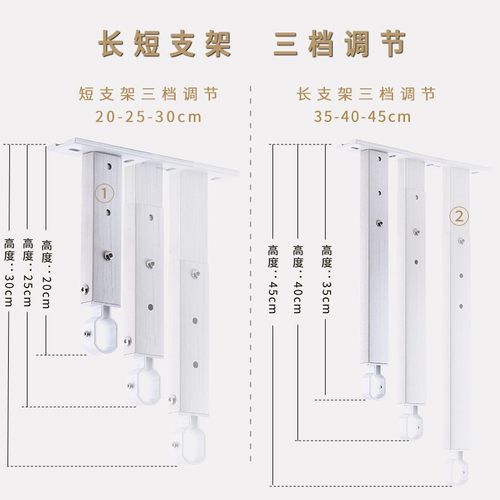 长短支架 三档调节

短支架三档调节
20-25-30cm

①

高度:30cm
高度:25cm
高度:20cm

长支架三档调节
35-40-45cm

②

高度:45cm
高度:40cm
高度:35cm