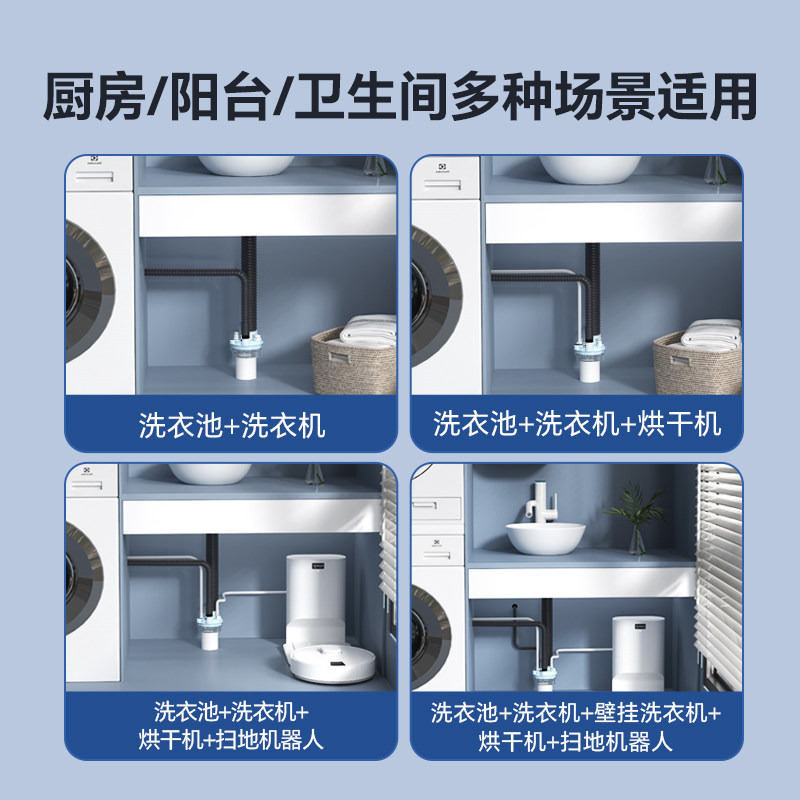 厨房/阳台/卫生间多种场景适用

洗衣池+洗衣机

洗衣池+洗衣机+烘干机

洗衣池+洗衣机+烘干机+扫地机器人

洗衣池+洗衣机+壁挂洗衣机+烘干机+扫地机器人