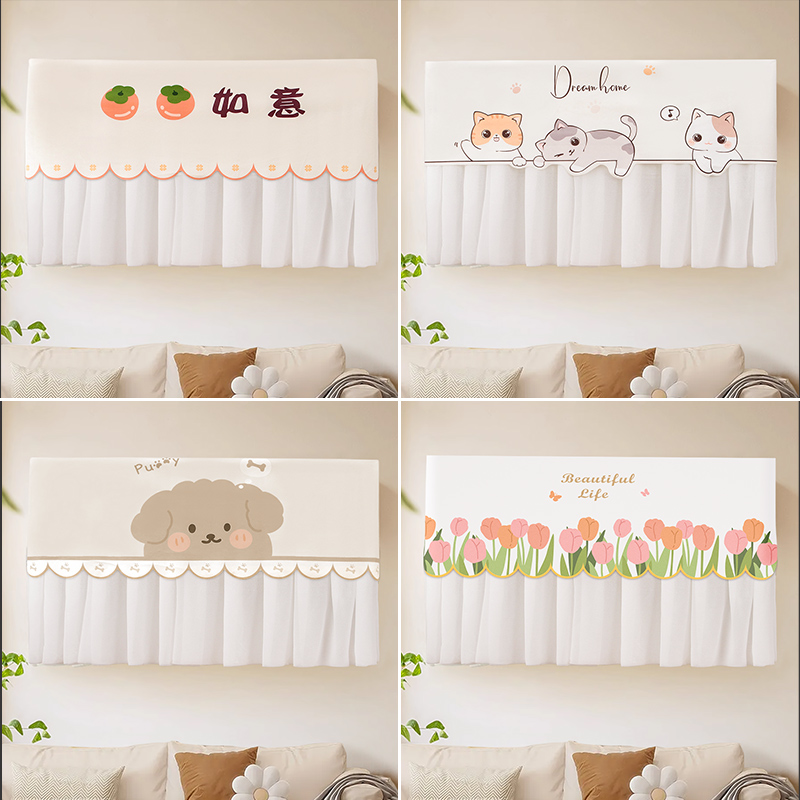 如意

Dream home

Puppy

Beautiful Life