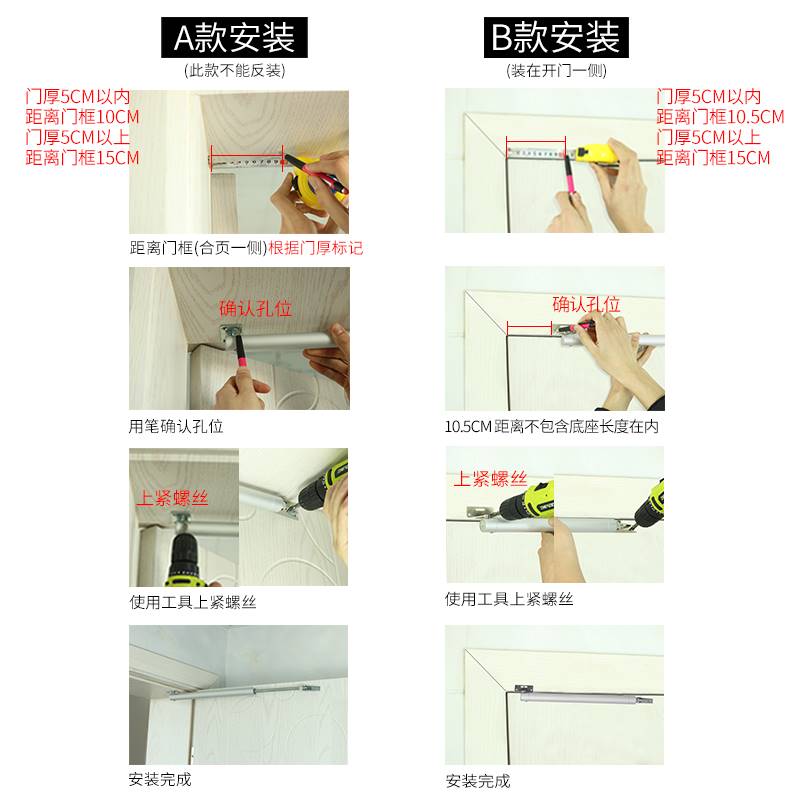 A款安装

(此款不能反装)

门厚5CM以内
距离门框10CM
门厚5CM以上
距离门框15CM

距离门框(合页一侧)根据门厚标记

确认孔位

用笔确认孔位

上紧螺丝

使用工具上紧螺丝

安装完成

B款安装

(装在开门一侧)

门厚5CM以内
距离门框10.5CM
门厚5CM以上
距离门框15CM

确认孔位

10.5CM 距离不包含底座长度在内

上紧螺丝

使用工具上紧螺丝

安装完成