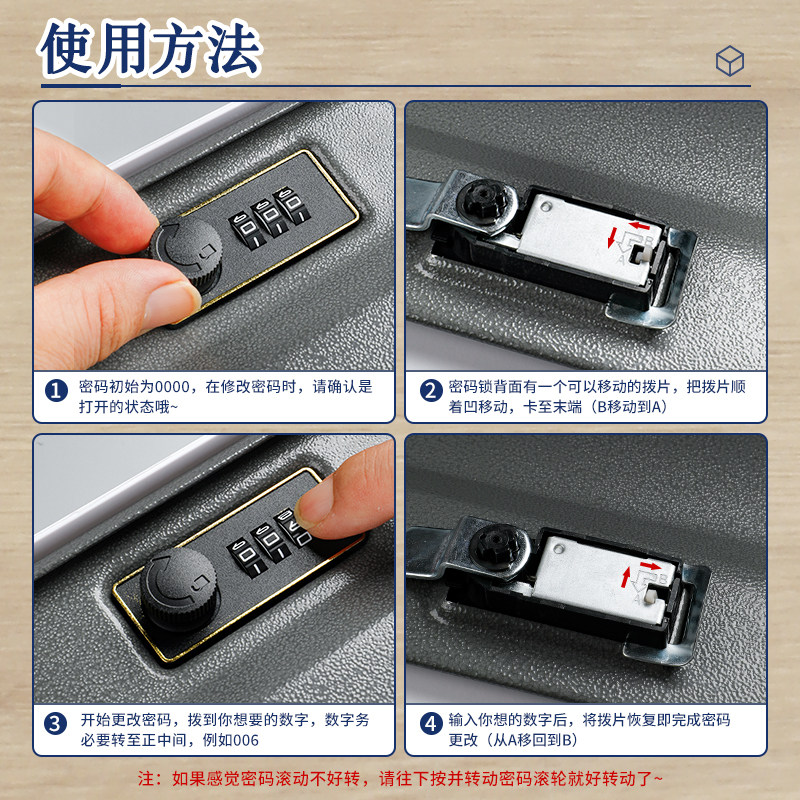 使用方法

1 密码初始为0000，在修改密码时，请确认是打开的状态哦~

2 密码锁背面有一个可以移动的拨片，把拨片顺着凹移动，卡至末端（B移动到A）

3 开始更改密码，拨到你想要的数字，数字务必要转至正中间，例如006

4 输入你想的数字后，将拨片恢复即完成密码更改（从A移回到B）

注：如果感觉密码滚动不好转，请往下按并转动密码滚轮就好转动了~