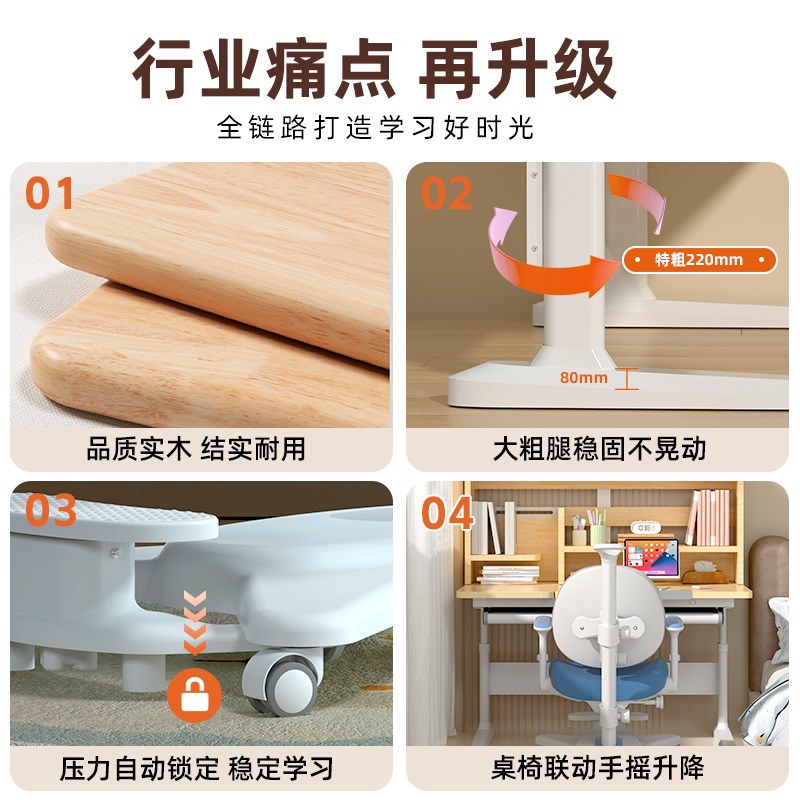 行业痛点 再升级
全链路打造学习好时光

01
品质实木 结实耐用

02
特粗220mm
80mm
大粗腿稳固不晃动

03
压力自动锁定 稳定学习

04
桌椅联动手摇升降