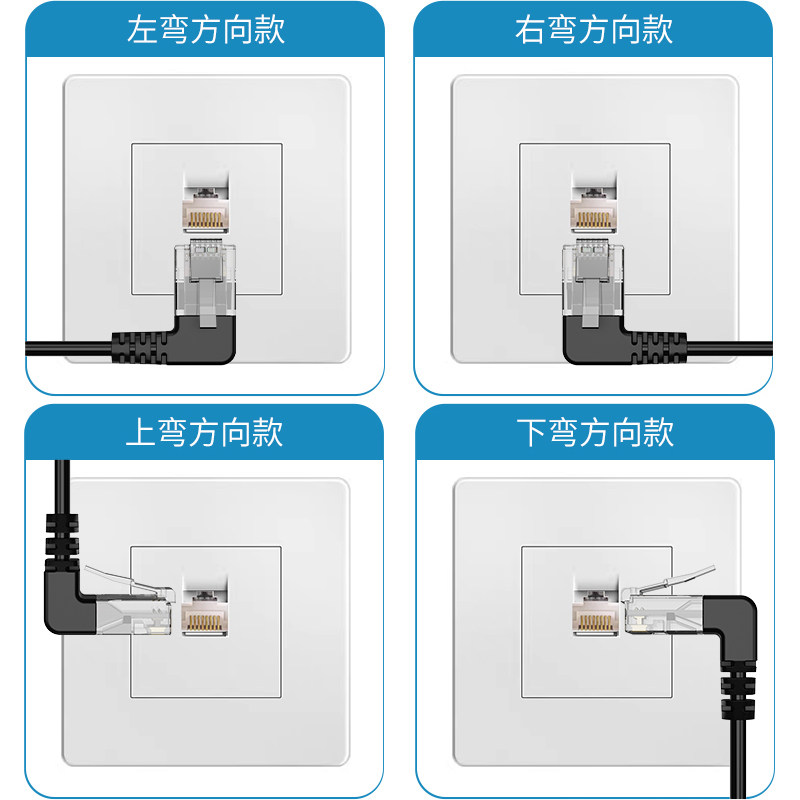 左弯方向款

右弯方向款

上弯方向款

下弯方向款