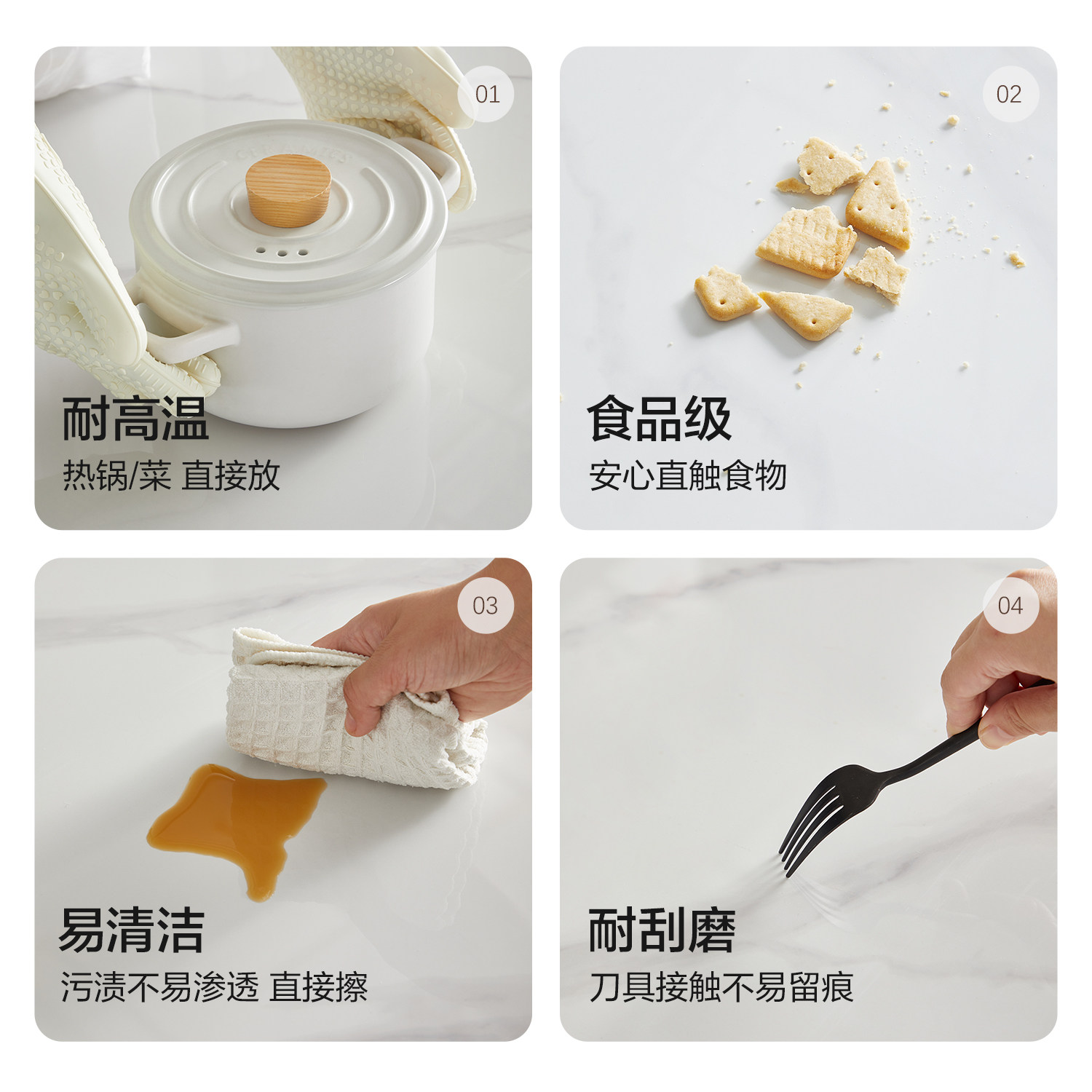 01

耐高温

热锅/菜 直接放

02

食品级

安心直触食物

03

易清洁

污渍不易渗透 直接擦

04

耐刮磨

刀具接触不易留痕