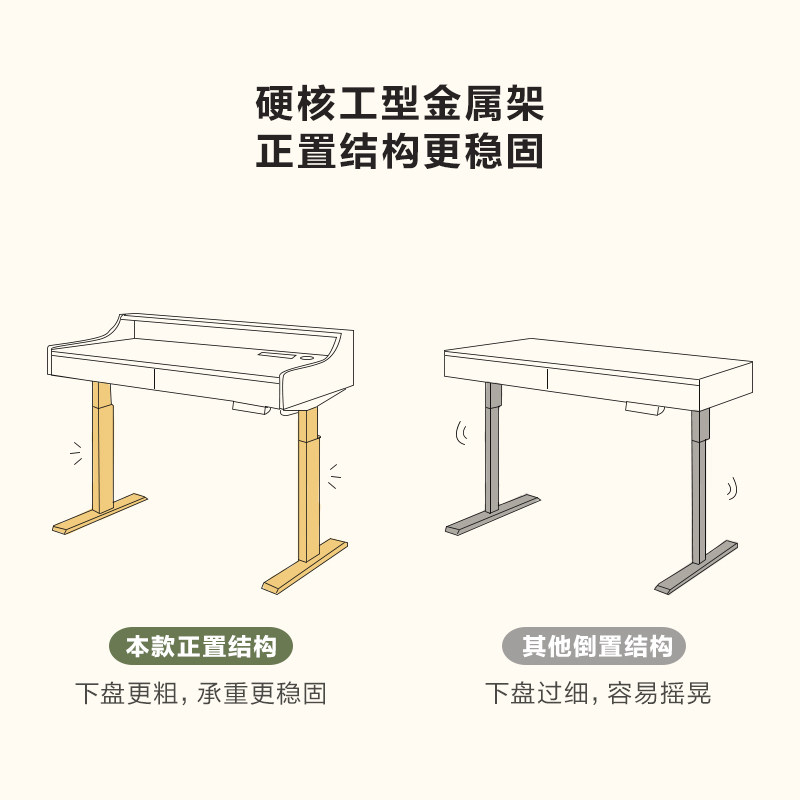 硬核工型金属架
正置结构更稳固

本款正置结构
下盘更粗，承重更稳固

其他倒置结构
下盘过细，容易摇晃