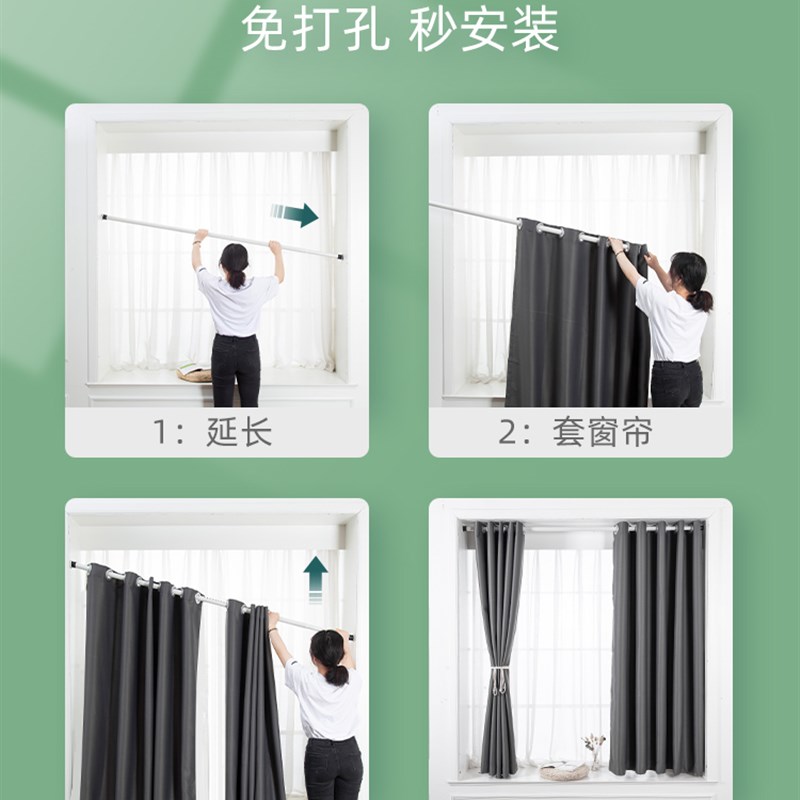 免打孔 秒安装

1：延长

2：套窗帘