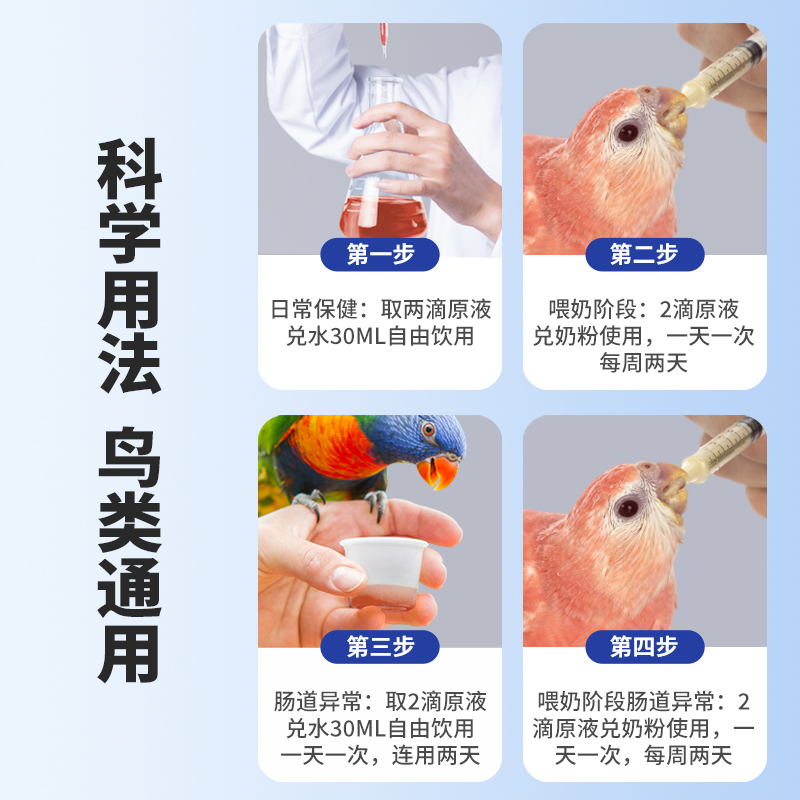 科学用法

鸟类通用

第一步

日常保健：取两滴原液兑水30ML自由饮用

第二步

喂奶阶段：2滴原液兑奶粉使用，一天一次每周两天

第三步

肠道异常：取2滴原液兑水30ML自由饮用一天一次，连用两天

第四步

喂奶阶段肠道异常：2滴原液兑奶粉使用，一天一次，每周两天