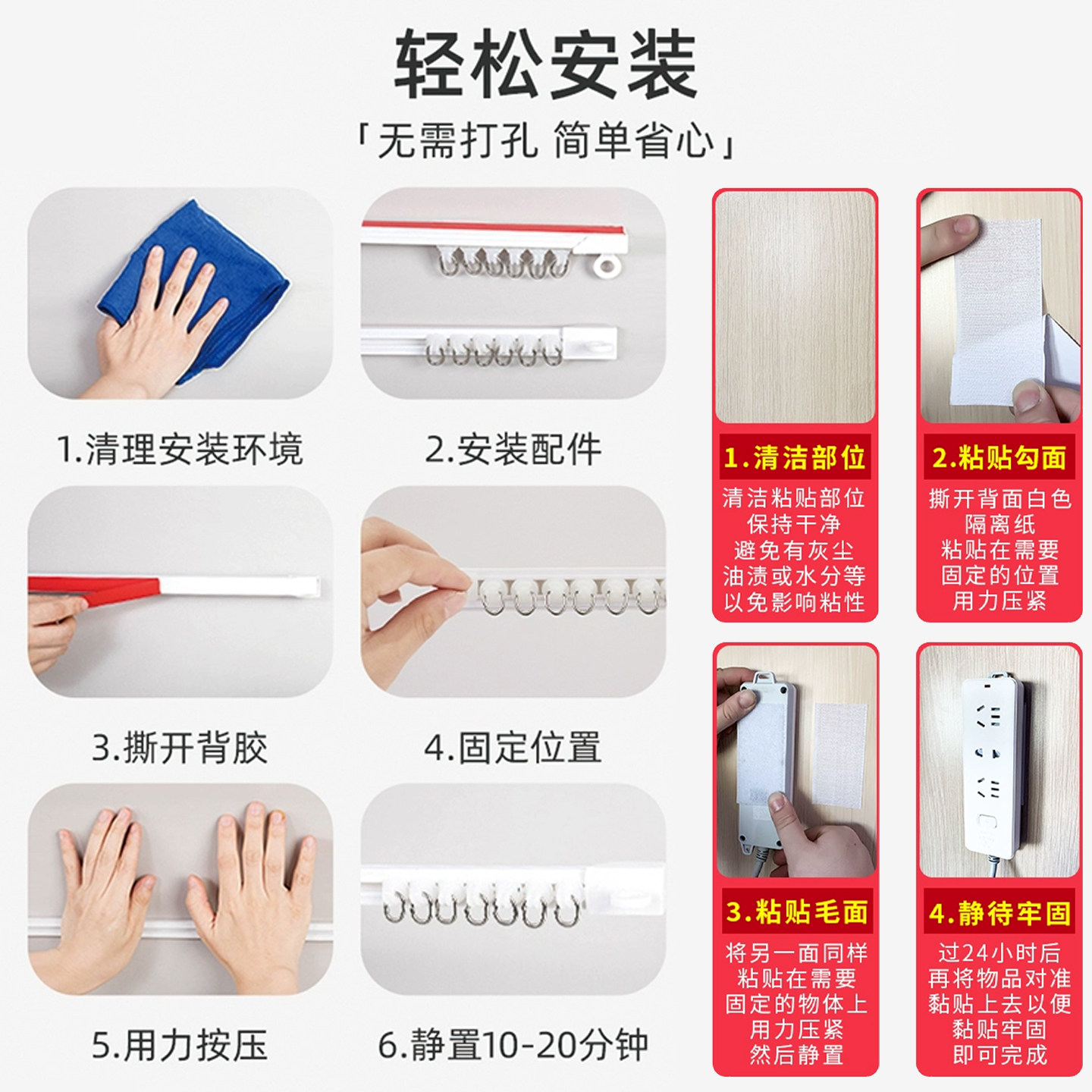 轻松安装

「无需打孔 简单省心」

1.清理安装环境

2.安装配件

3.撕开背胶

4.固定位置

5.用力按压

6.静置10-20分钟

1.清洁部位

清洁粘贴部位
保持干净
避免有灰尘
油渍或水分等
以免影响粘性

2.粘贴勾面

撕开背面白色
隔离纸
粘贴在需要
固定的位置
用力压紧

3.粘贴毛面

将另一面同样
粘贴在需要
固定的物体上
用力压紧
然后静置

4.静待牢固

过24小时后
再将物品对准
黏贴上去以便
黏贴牢固
即可完成