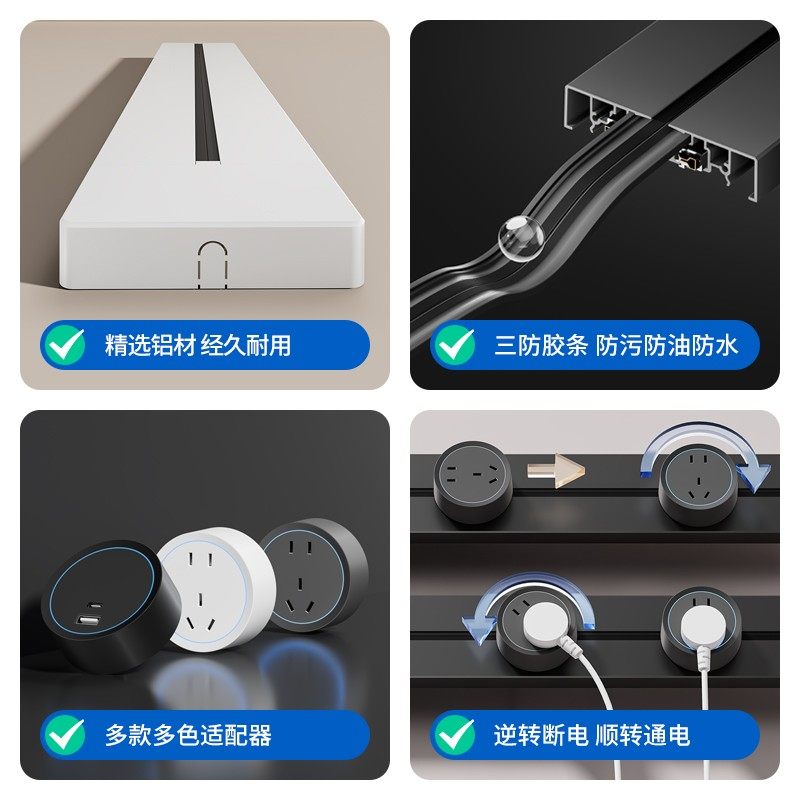 精选铝材 经久耐用

三防胶条 防污防油防水

多款多色适配器

逆转断电 顺转通电