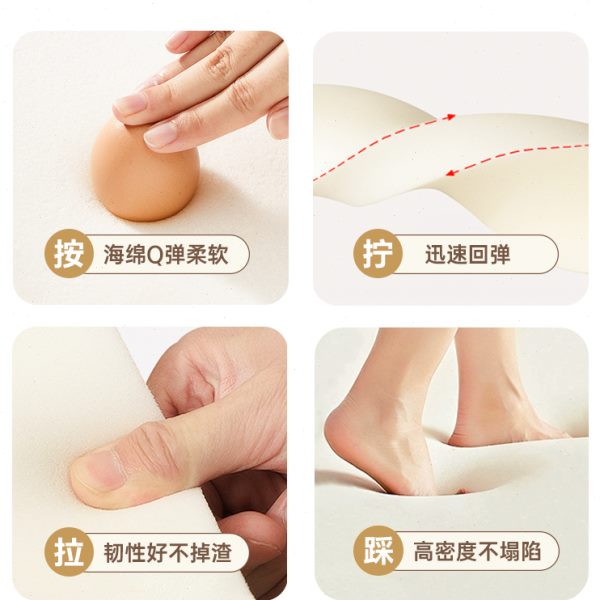 按 海绵Q弹柔软

拧 迅速回弹

拉 韧性好不掉渣

踩 高密度不塌陷