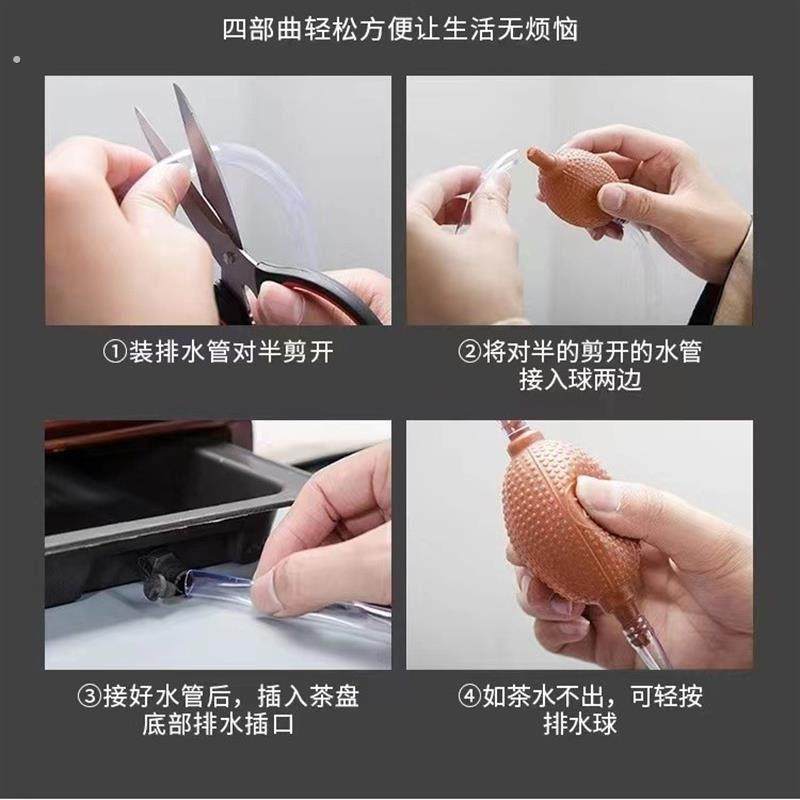 四部曲轻松方便让生活无烦恼

①装排水管对半剪开

②将对半的剪开的水管接入球两边

③接好水管后，插入茶盘底部排水插口

④如茶水不出，可轻按排水球