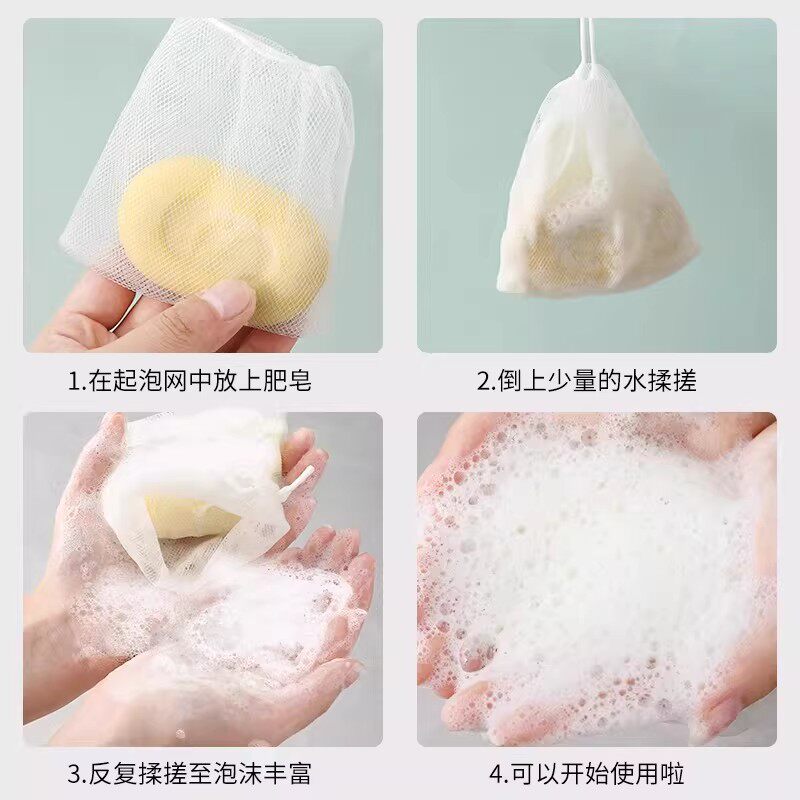 1.在起泡网中放上肥皂

2.倒上少量的水揉搓

3.反复揉搓至泡沫丰富

4.可以开始使用啦