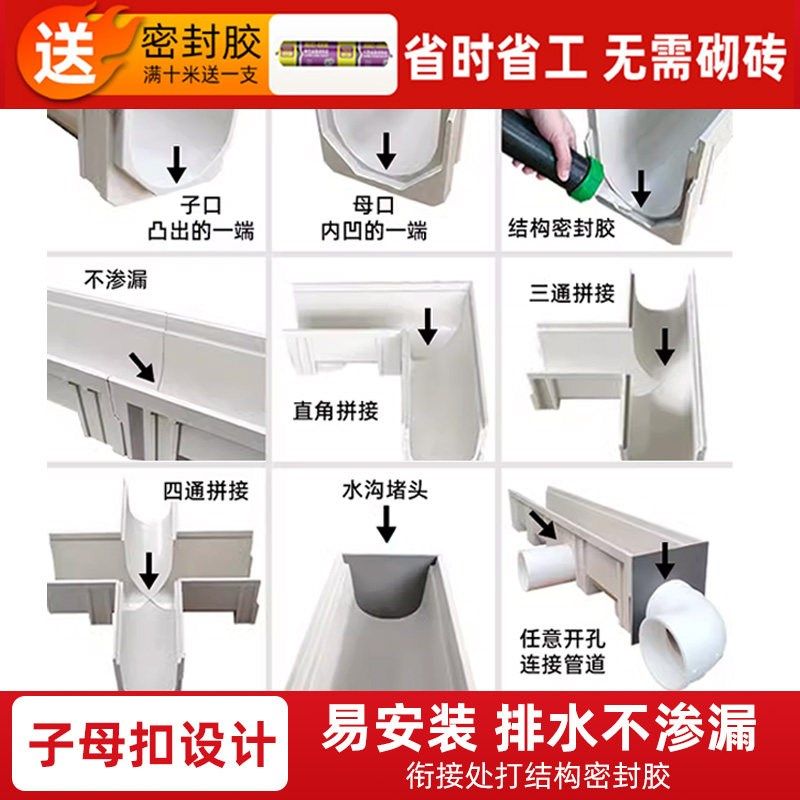 送 密封胶
满十米送一支

省时省工 无需砌砖

子口
凸出的一端

母口
内凹的一端

结构密封胶

不渗漏

直角拼接

三通拼接

四通拼接

水沟堵头

任意开孔
连接管道

子母扣设计

易安装 排水不渗漏
衔接处打结构密封胶