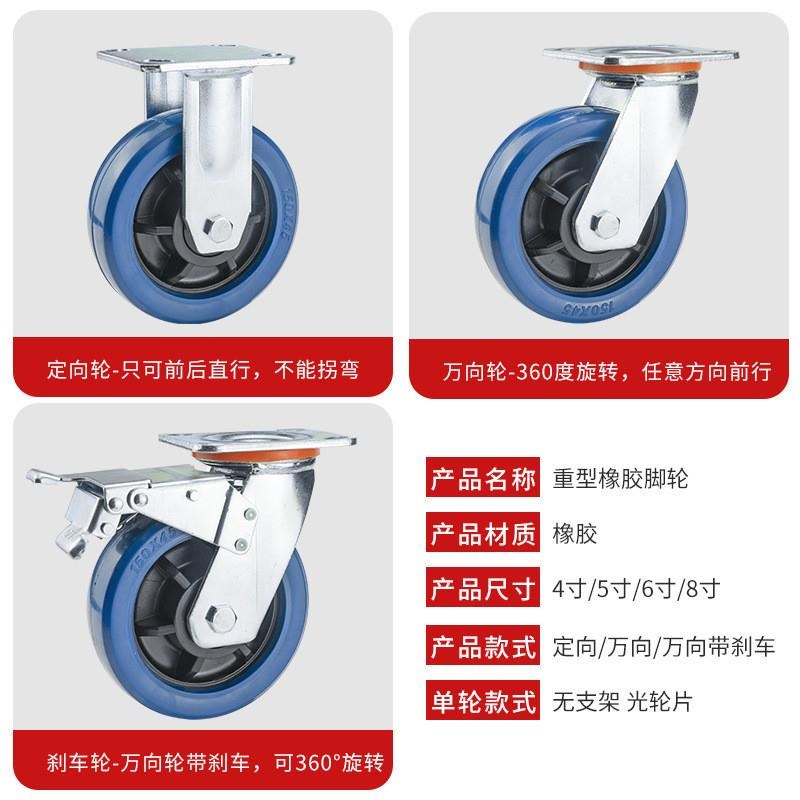 150X45

定向轮-只可前后直行，不能拐弯

150X45

万向轮-360度旋转，任意方向前行

150X45

刹车轮-万向轮带刹车，可360°旋转

| 产品名称 | 重型橡胶脚轮 |
|---|---|
| 产品材质 | 橡胶 |
| 产品尺寸 | 4寸/5寸/6寸/8寸 |
| 产品款式 | 定向/万向/万向带刹车 |
| 单轮款式 | 无支架 光轮片 |