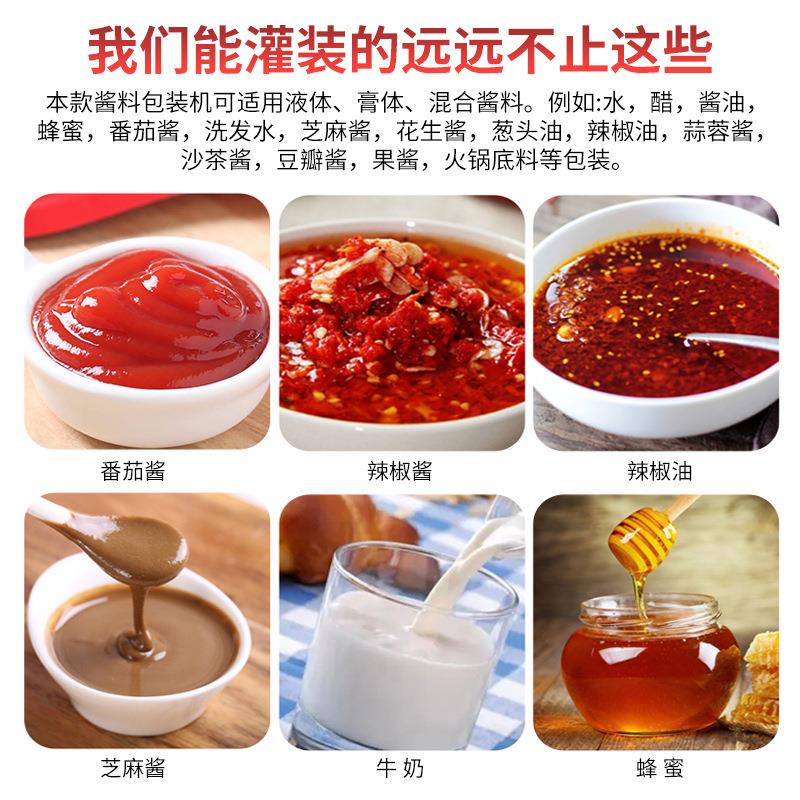 我们能灌装的远远不止这些

本款酱料包装机可适用液体、膏体、混合酱料。例如:水，醋，酱油，蜂蜜，番茄酱，洗发水，芝麻酱，花生酱，葱头油，辣椒油，蒜蓉酱，沙茶酱，豆瓣酱，果酱，火锅底料等包装。

番茄酱

辣椒酱

辣椒油

芝麻酱

牛 奶

蜂 蜜