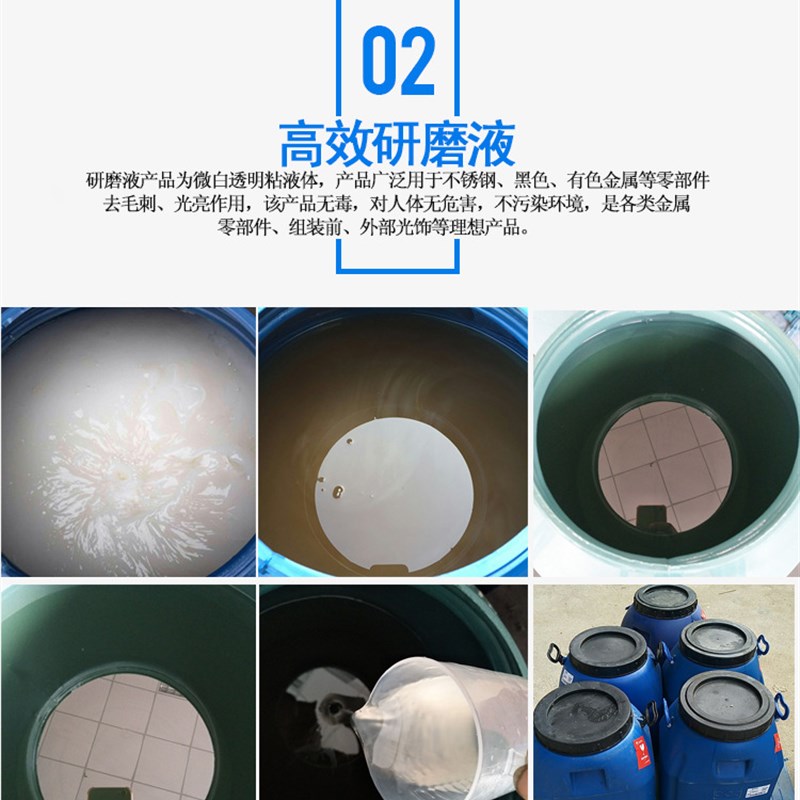 02

高效研磨液

研磨液产品为微白透明粘液体，产品广泛用于不锈钢、黑色、有色金属等零部件去毛刺、光亮作用，该产品无毒，对人体无危害，不污染环境，是各类金属零部件、组装前、外部光饰等理想产品。