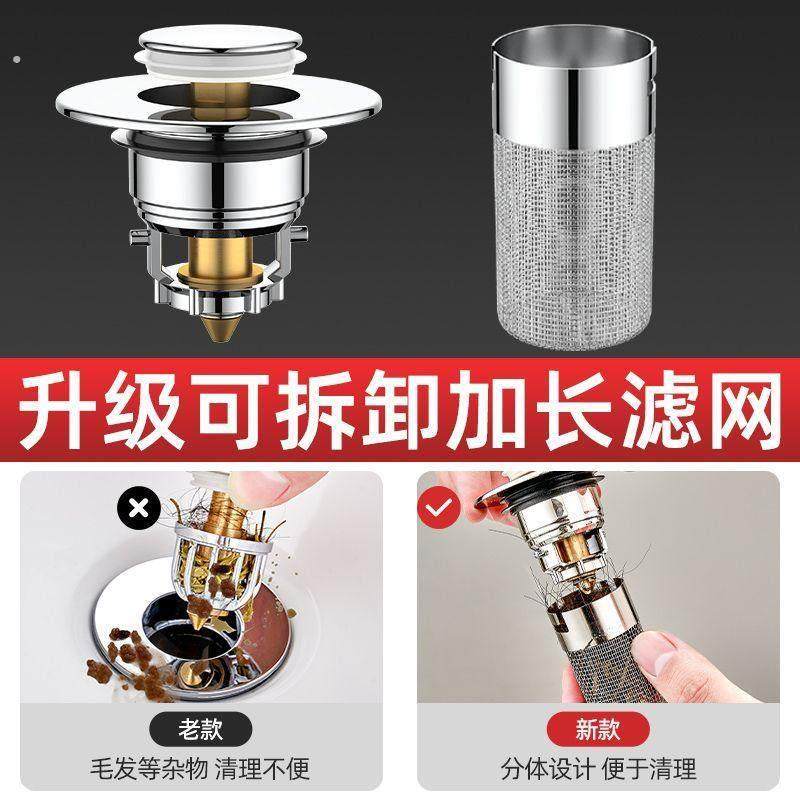 升级可拆卸加长滤网

老款
毛发等杂物 清理不便

新款
分体设计 便于清理