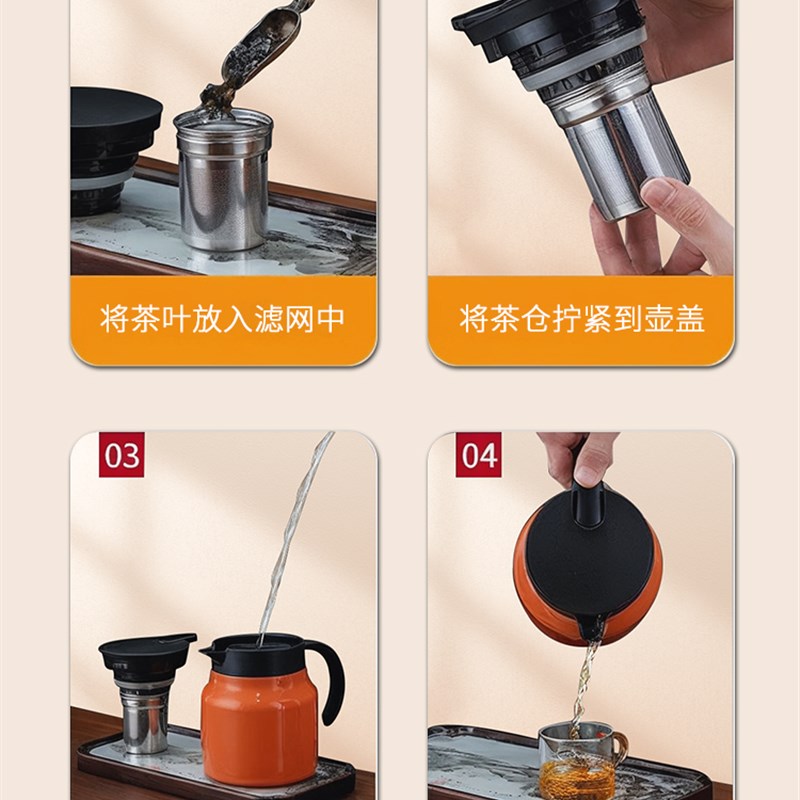 将茶叶放入滤网中

将茶仓拧紧到壶盖

03

04