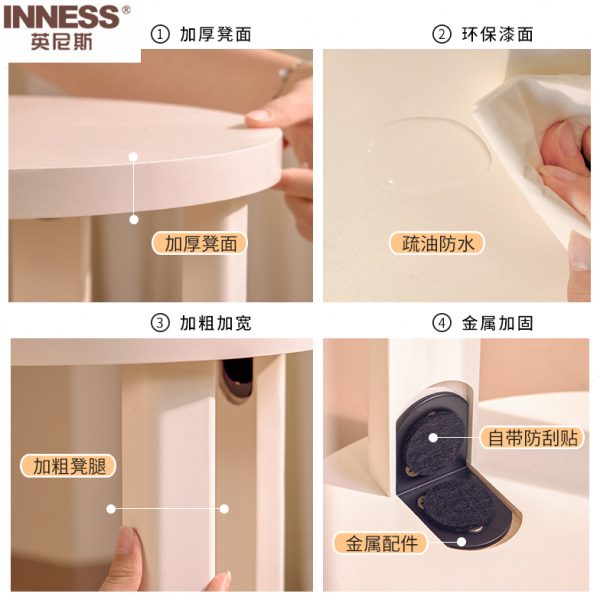 INNESS®
英尼斯

① 加厚凳面

加厚凳面

② 环保漆面

疏油防水

③ 加粗加宽

加粗凳腿

④ 金属加固

自带防刮贴

金属配件