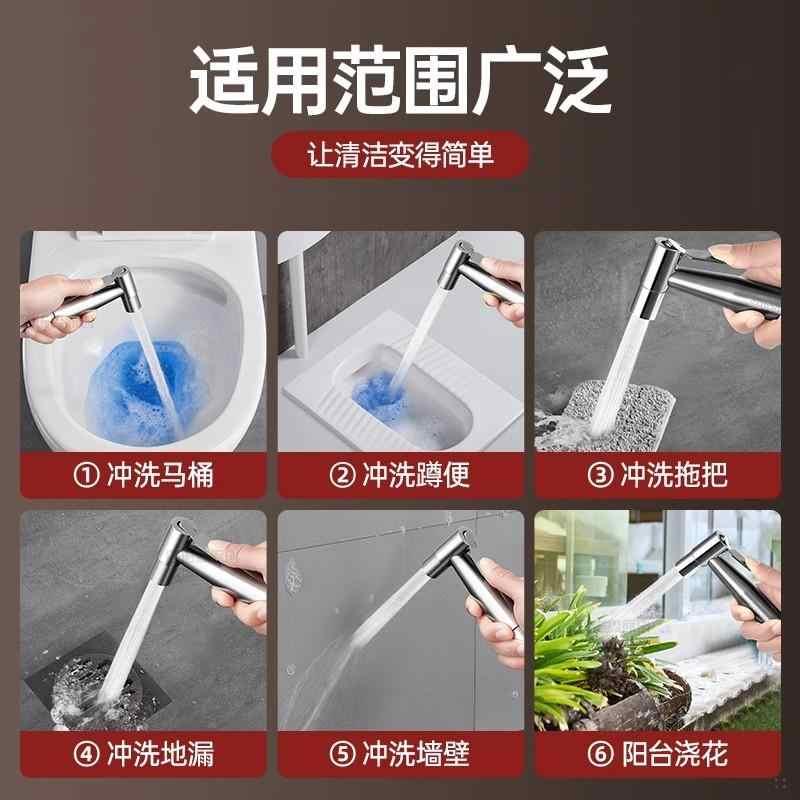 适用范围广泛

让清洁变得简单

① 冲洗马桶

② 冲洗蹲便

③ 冲洗拖把

④ 冲洗地漏

⑤ 冲洗墙壁

⑥ 阳台浇花