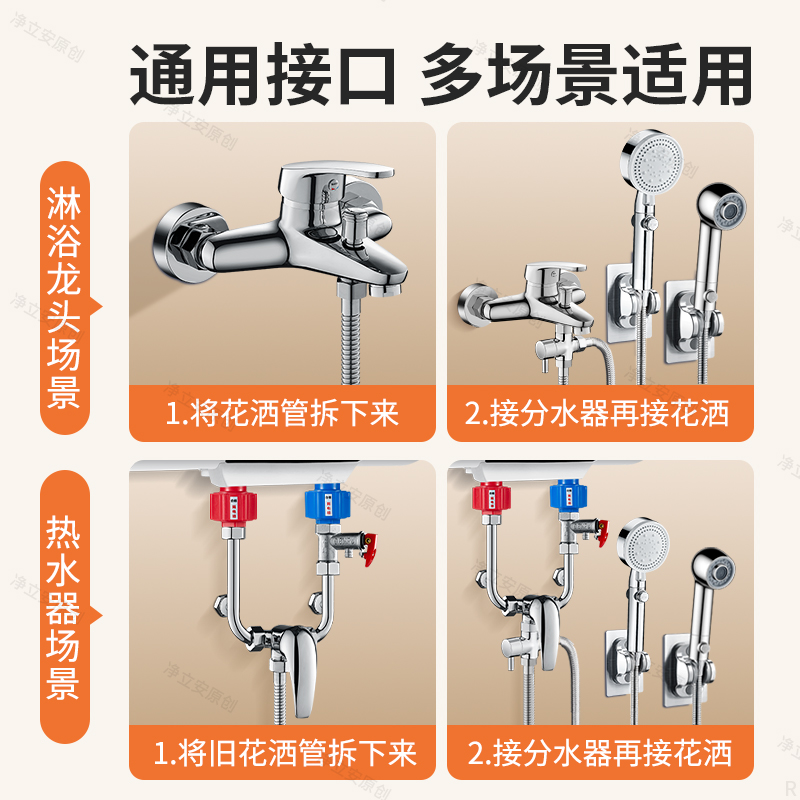 通用接口 多场景适用

淋浴龙头场景

1.将花洒管拆下来

2.接分水器再接花洒

热水器场景

1.将旧花洒管拆下来

2.接分水器再接花洒

净立安原创