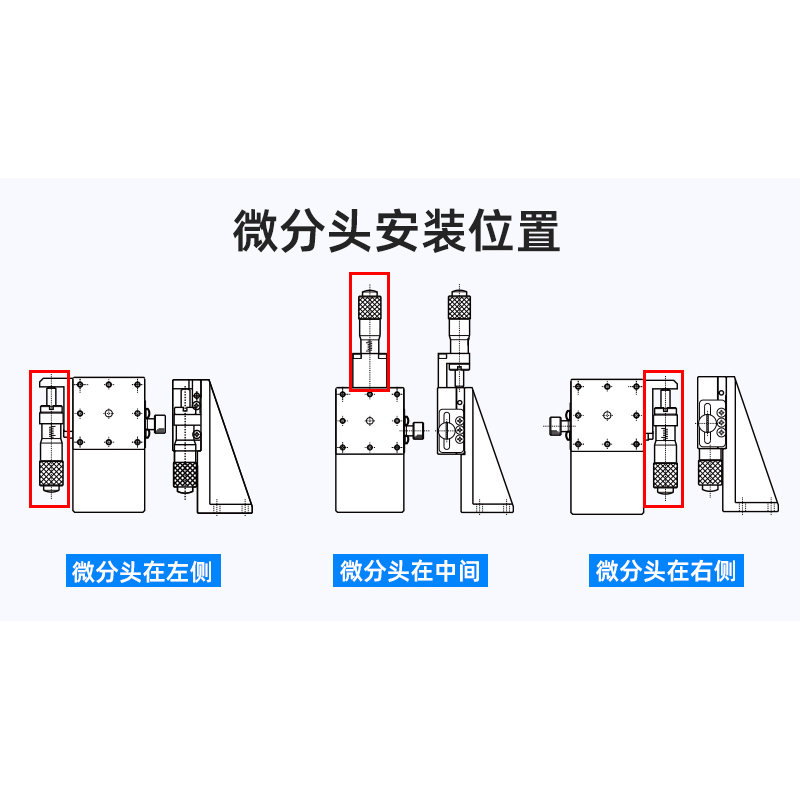 微分头安装位置

微分头在左侧

微分头在中间

微分头在右侧