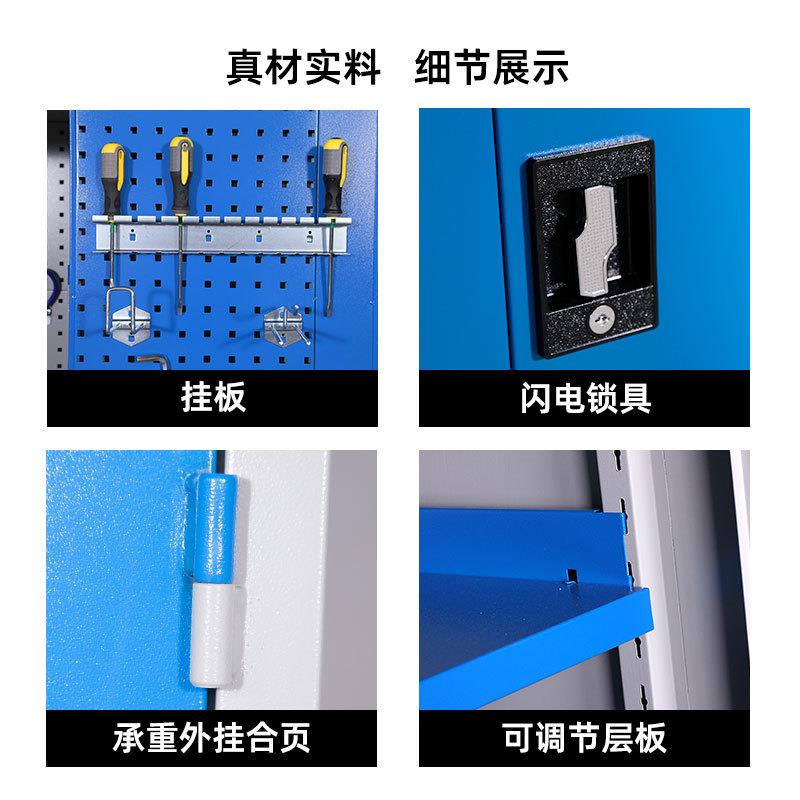 真材实料 细节展示

挂板

闪电锁具

承重外挂合页

可调节层板