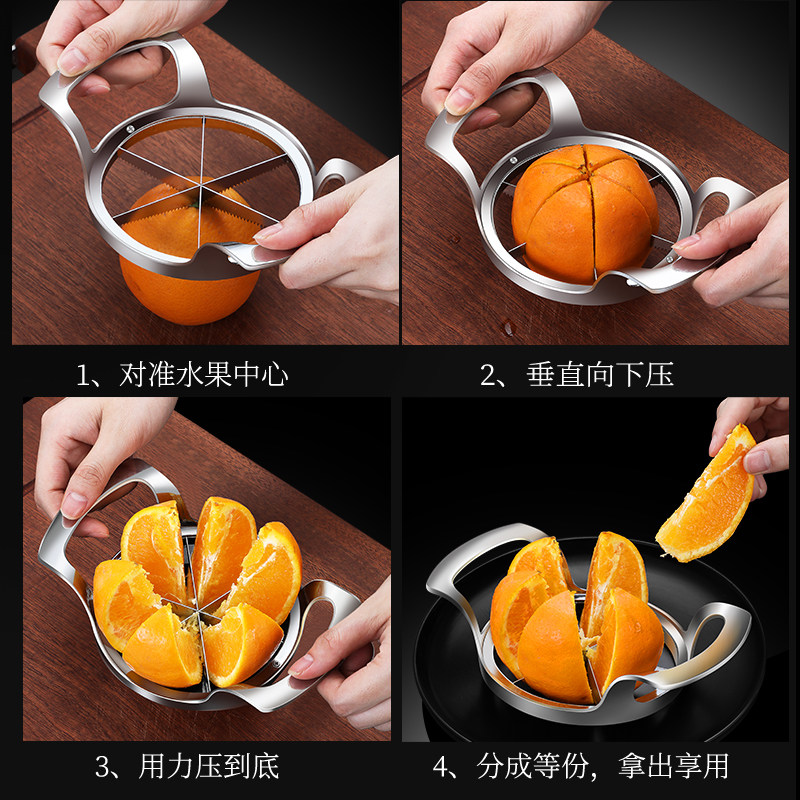 1、对准水果中心

2、垂直向下压

3、用力压到底

4、分成等份，拿出享用