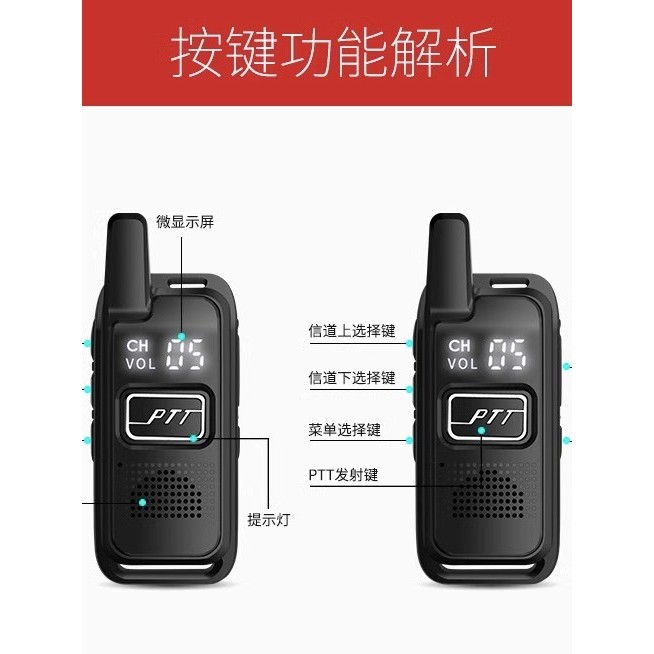 按键功能解析

微显示屏

CH
VOL
05

PTT

提示灯

信道上选择键

信道下选择键

菜单选择键

PTT发射键

CH
VOL
05

PTT