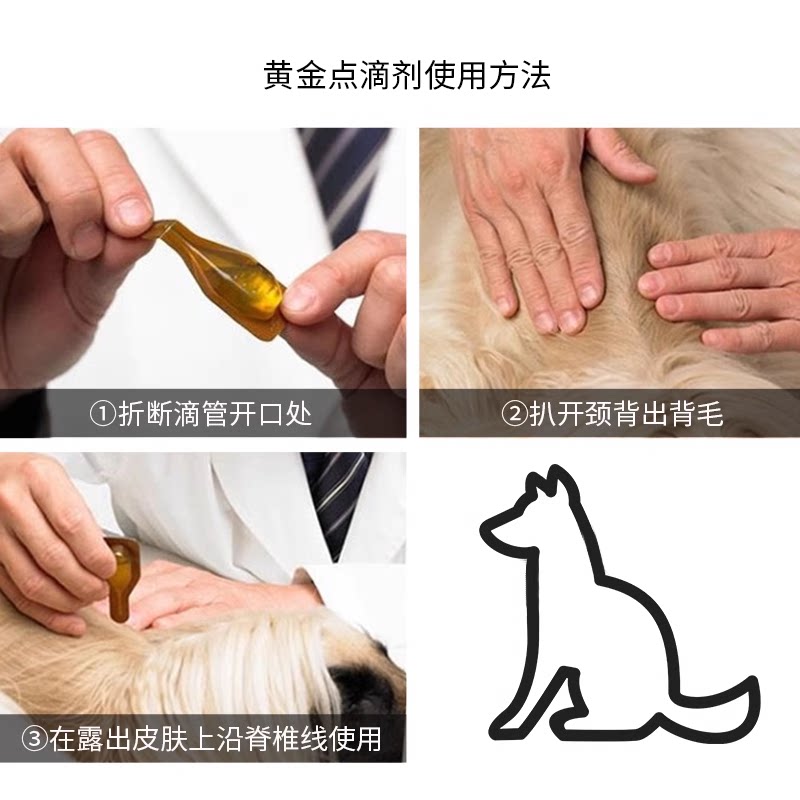 黄金点滴剂使用方法

①折断滴管开口处

②扒开颈背出背毛

③在露出皮肤上沿脊椎线使用