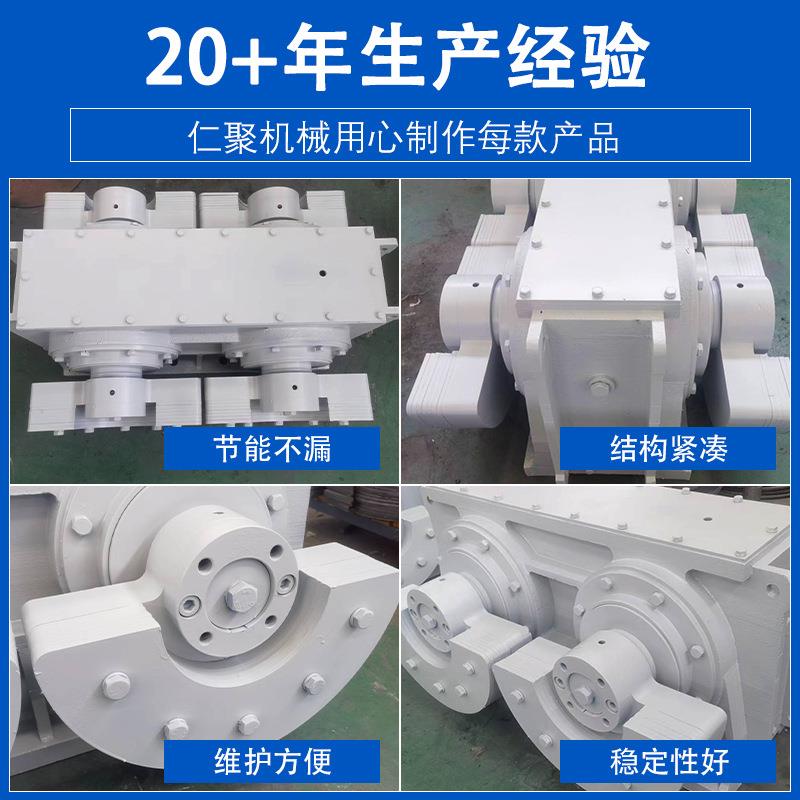 20+年生产经验

仁聚机械用心制作每款产品

节能不漏

结构紧凑

维护方便

稳定性好